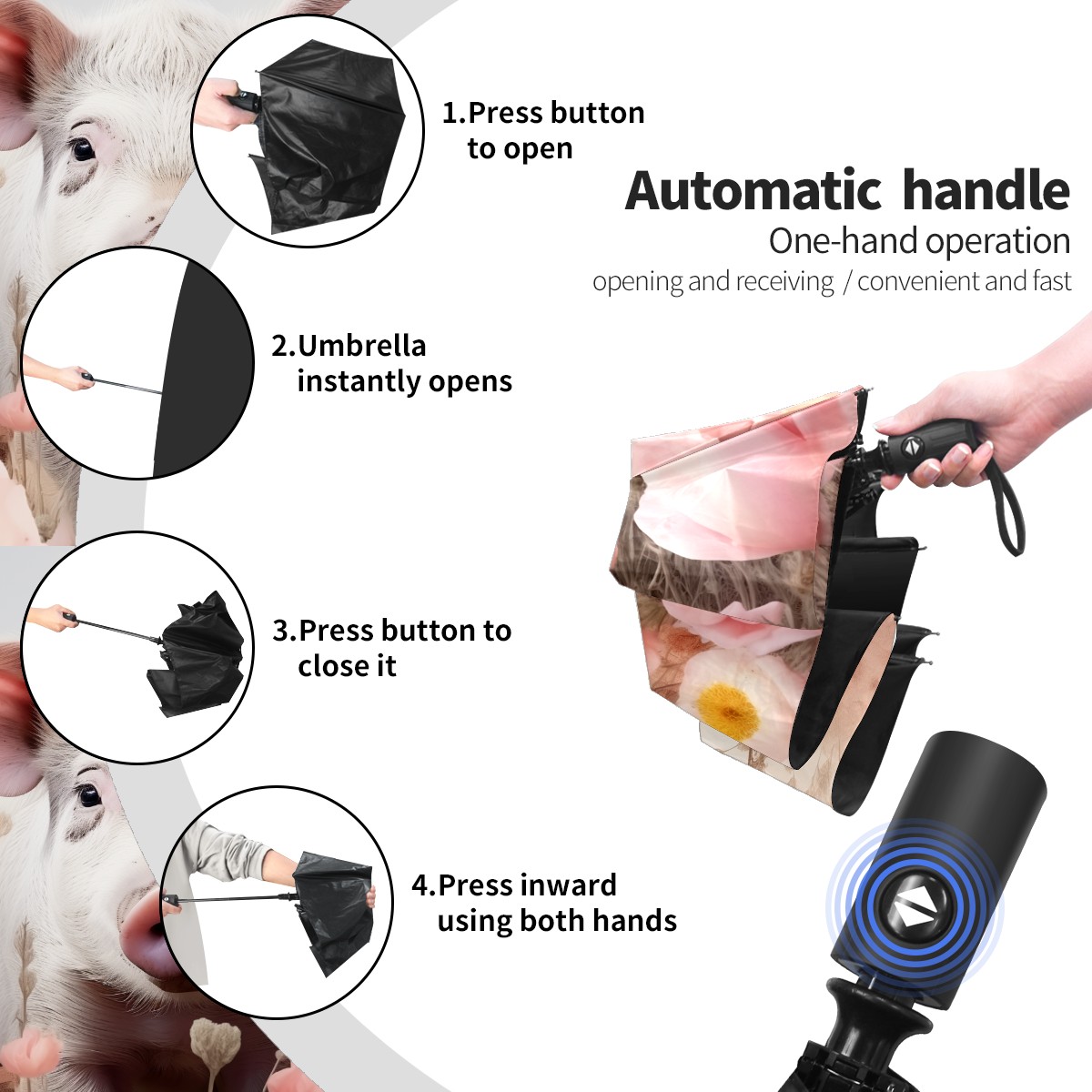 1.Press button to open

Automatic handle
One-hand operation
opening and receiving / convenient and fast

2.Umbrella instantly opens

3.Press button to close it

4.Press inward using both hands