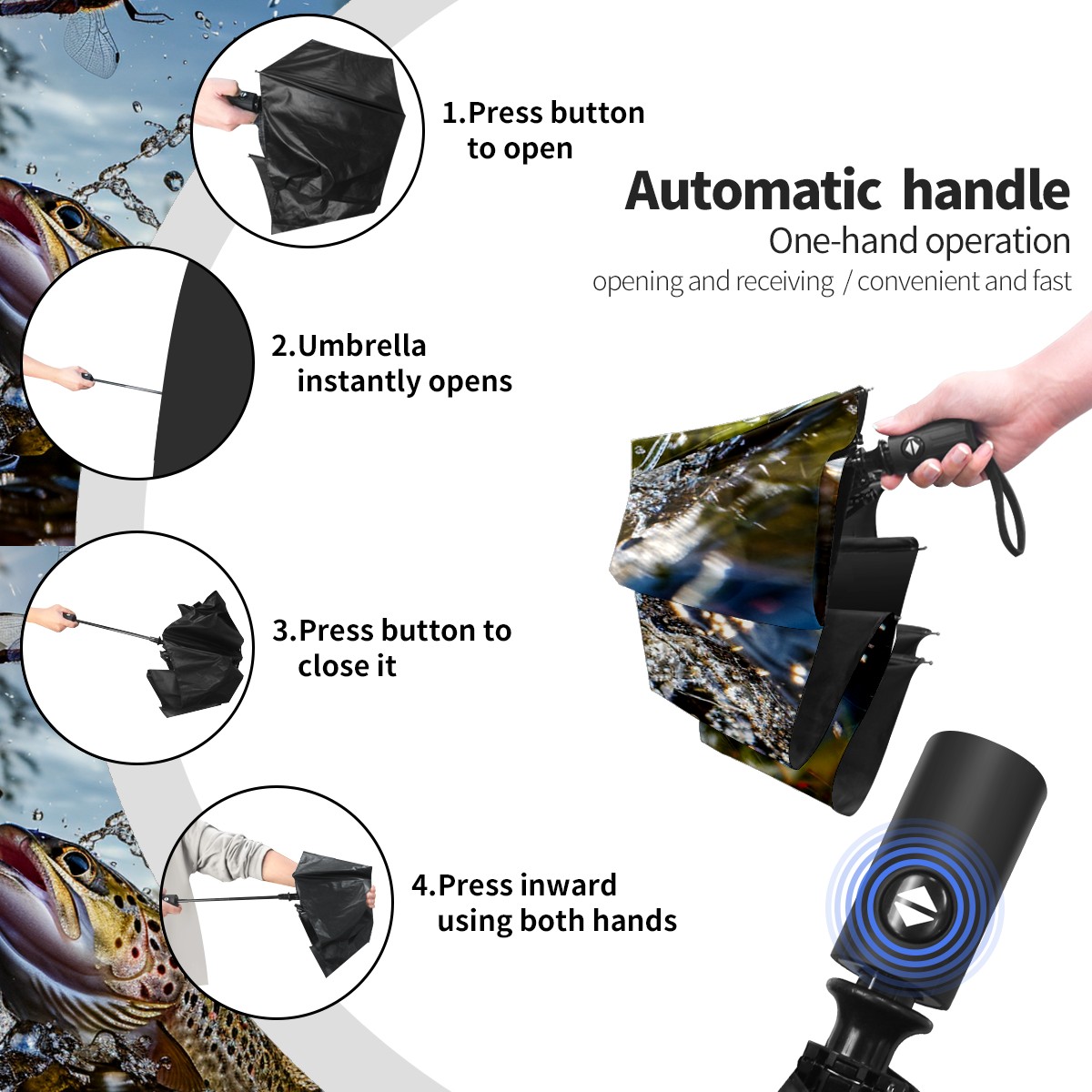 1.Press button to open

Automatic handle
One-hand operation
opening and receiving / convenient and fast

2.Umbrella instantly opens

3.Press button to close it

4.Press inward using both hands