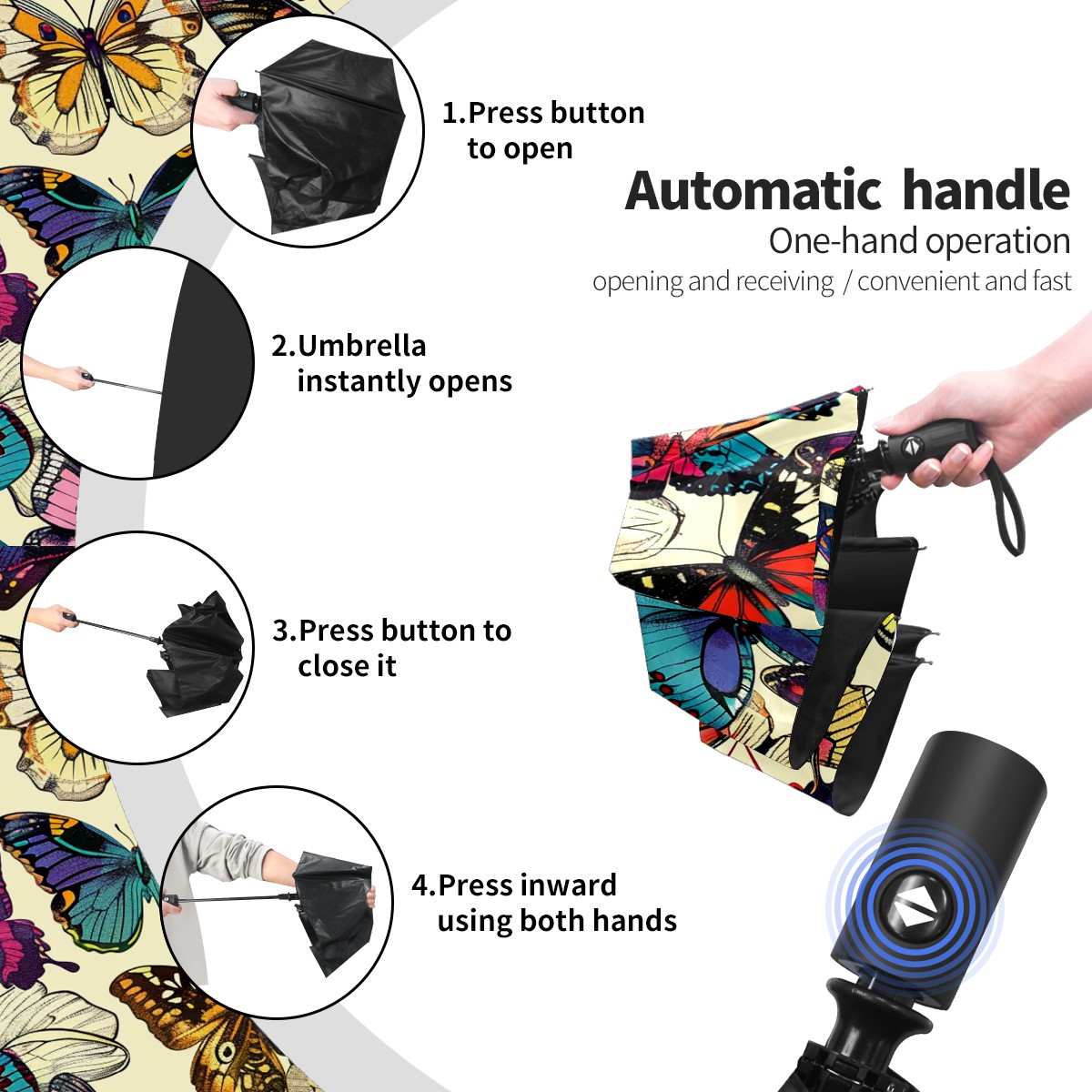 1.Press button to open

Automatic handle

One-hand operation

opening and receiving / convenient and fast

2.Umbrella instantly opens

3.Press button to close it

4.Press inward using both hands