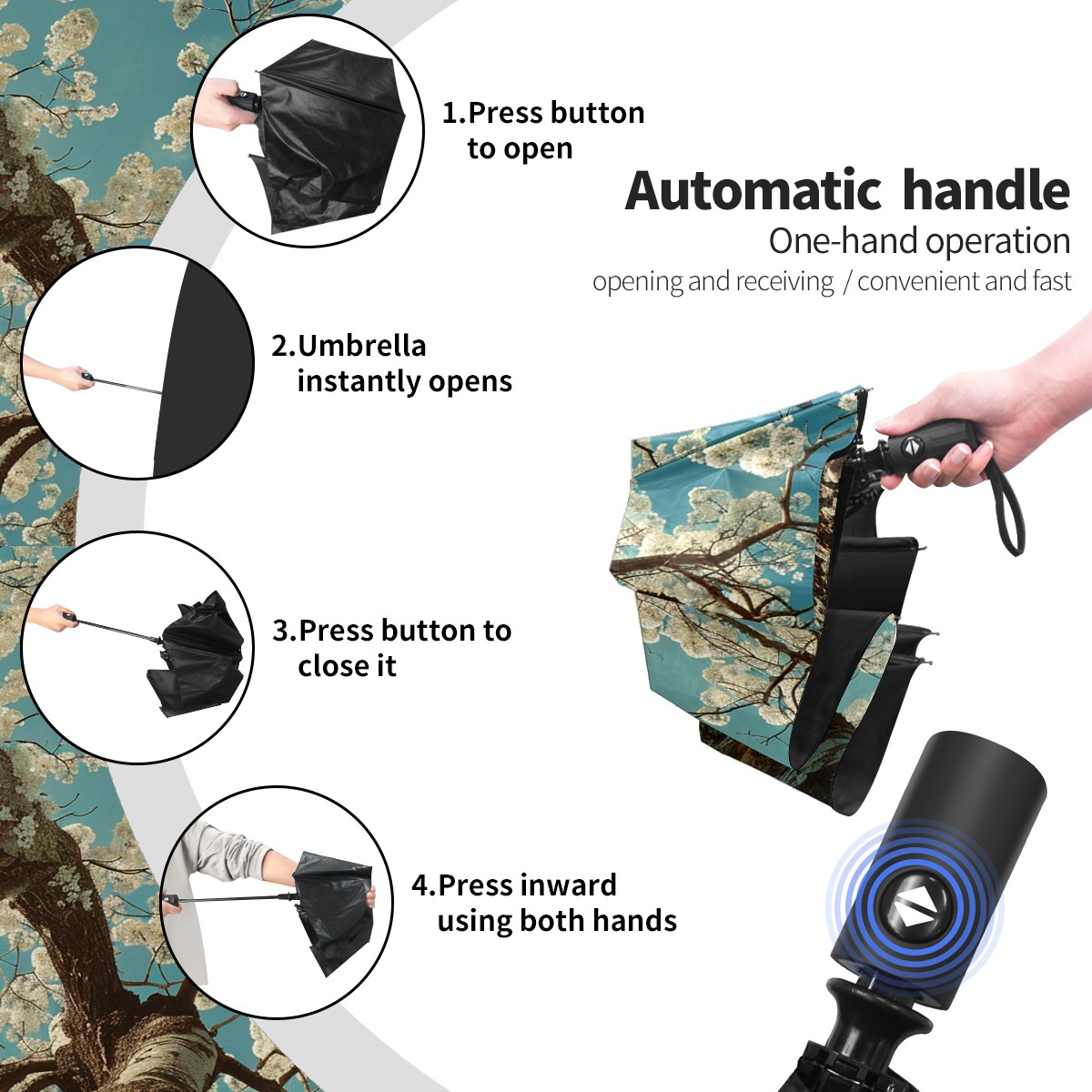 1.Press button to open

Automatic handle

One-hand operation

opening and receiving / convenient and fast

2.Umbrella instantly opens

3.Press button to close it

4.Press inward using both hands