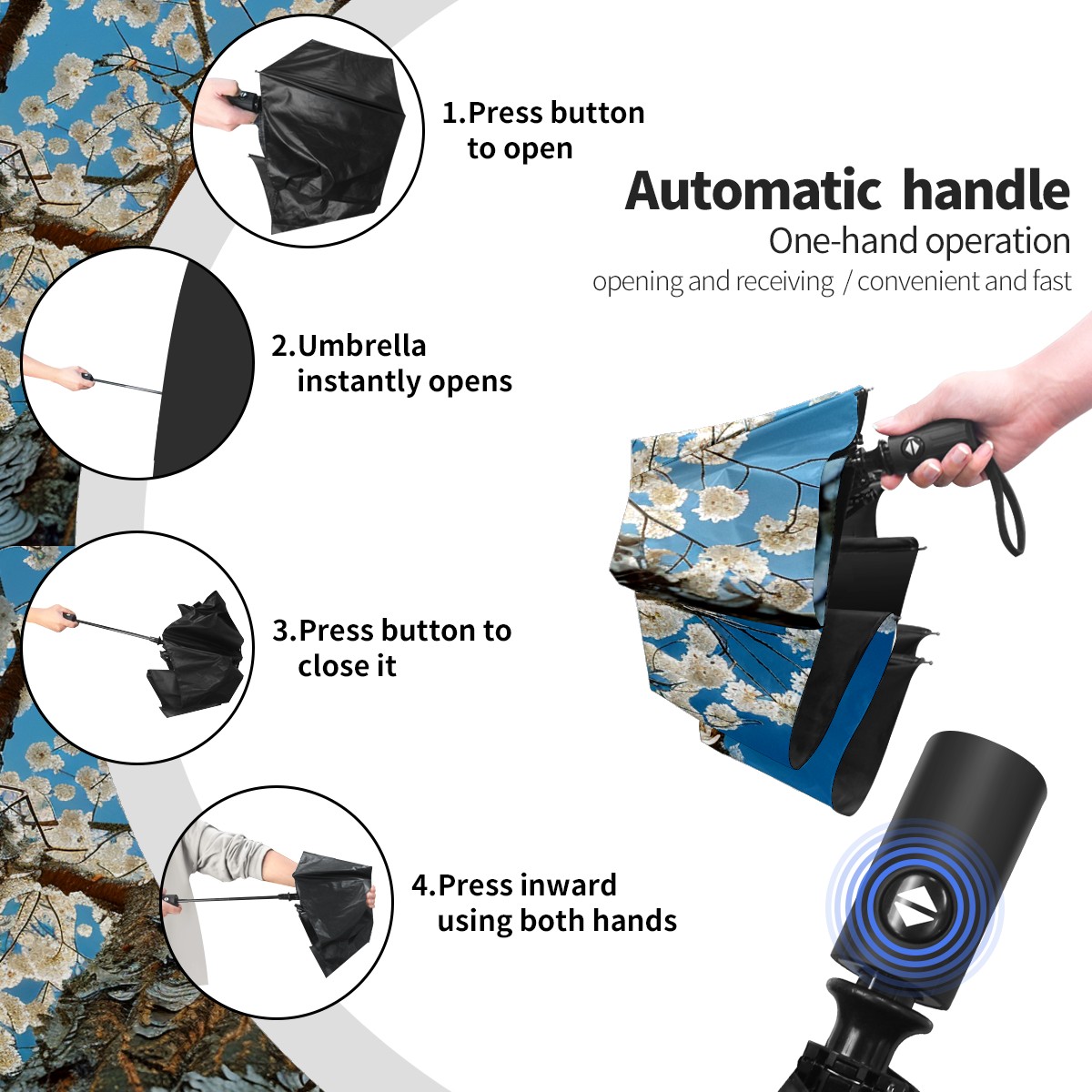 1.Press button to open

Automatic handle
One-hand operation
opening and receiving / convenient and fast

2.Umbrella instantly opens

3.Press button to close it

4.Press inward using both hands