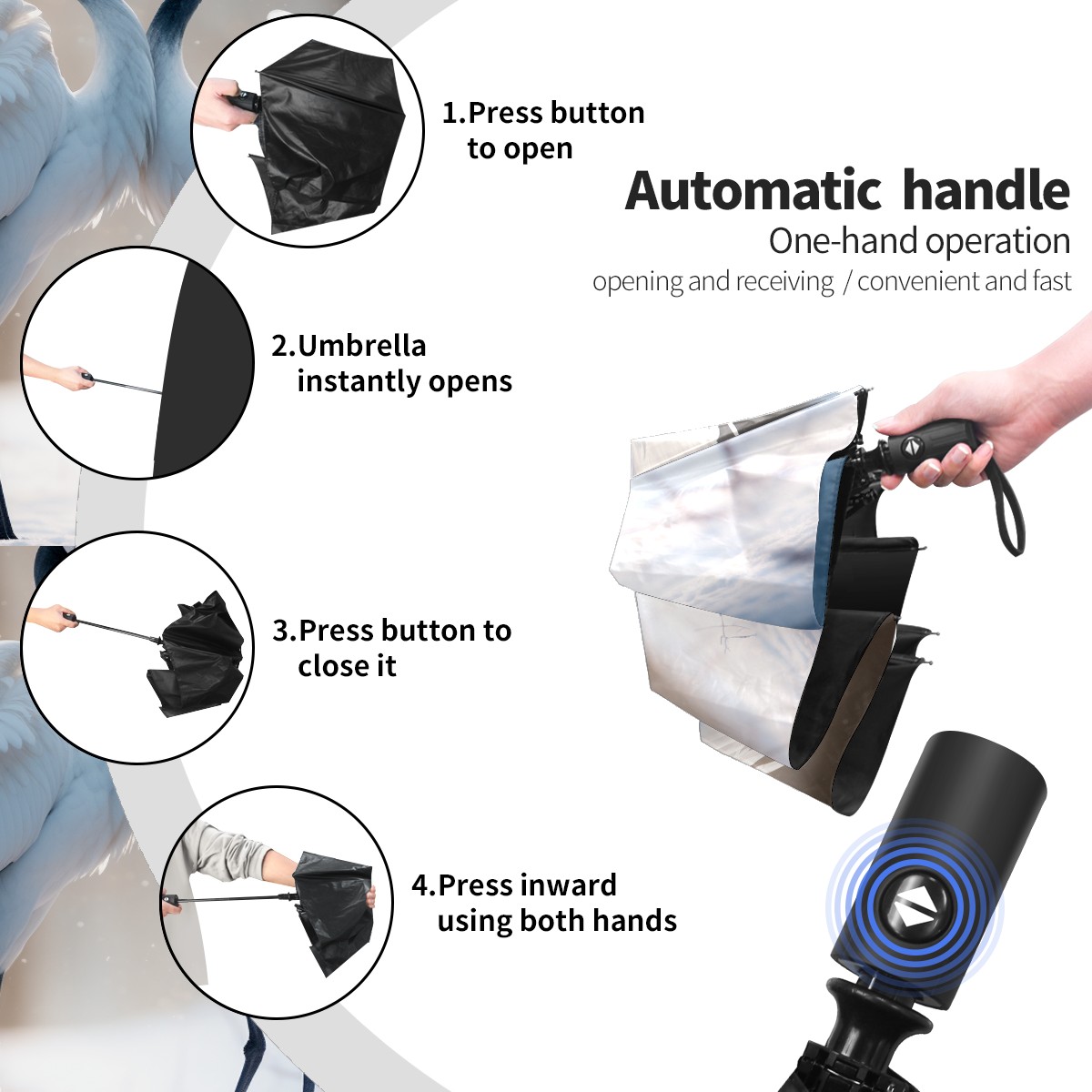 1.Press button to open

Automatic handle

One-hand operation

opening and receiving / convenient and fast

2.Umbrella instantly opens

3.Press button to close it

4.Press inward using both hands