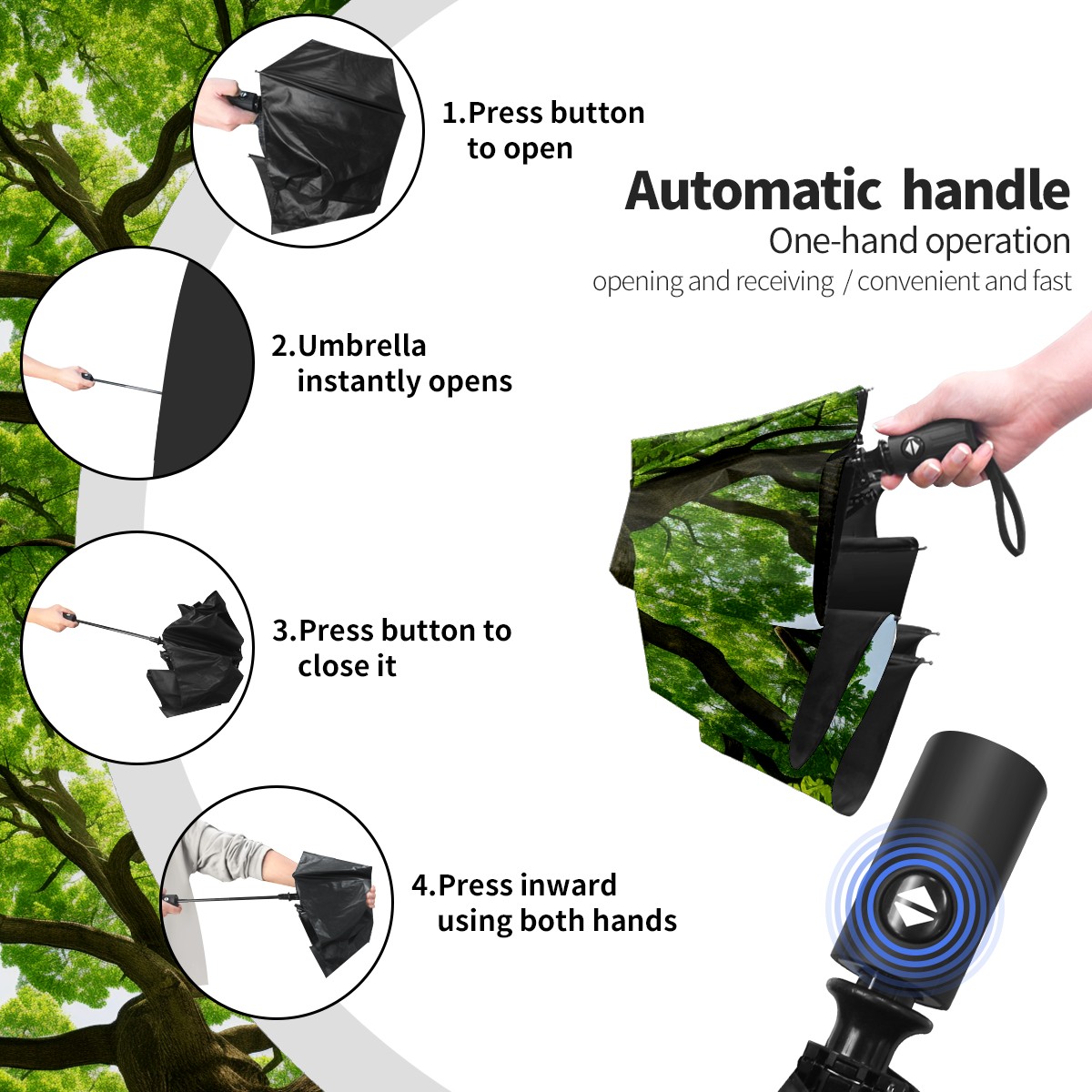 1.Press button to open

Automatic handle
One-hand operation
opening and receiving / convenient and fast

2.Umbrella instantly opens

3.Press button to close it

4.Press inward using both hands