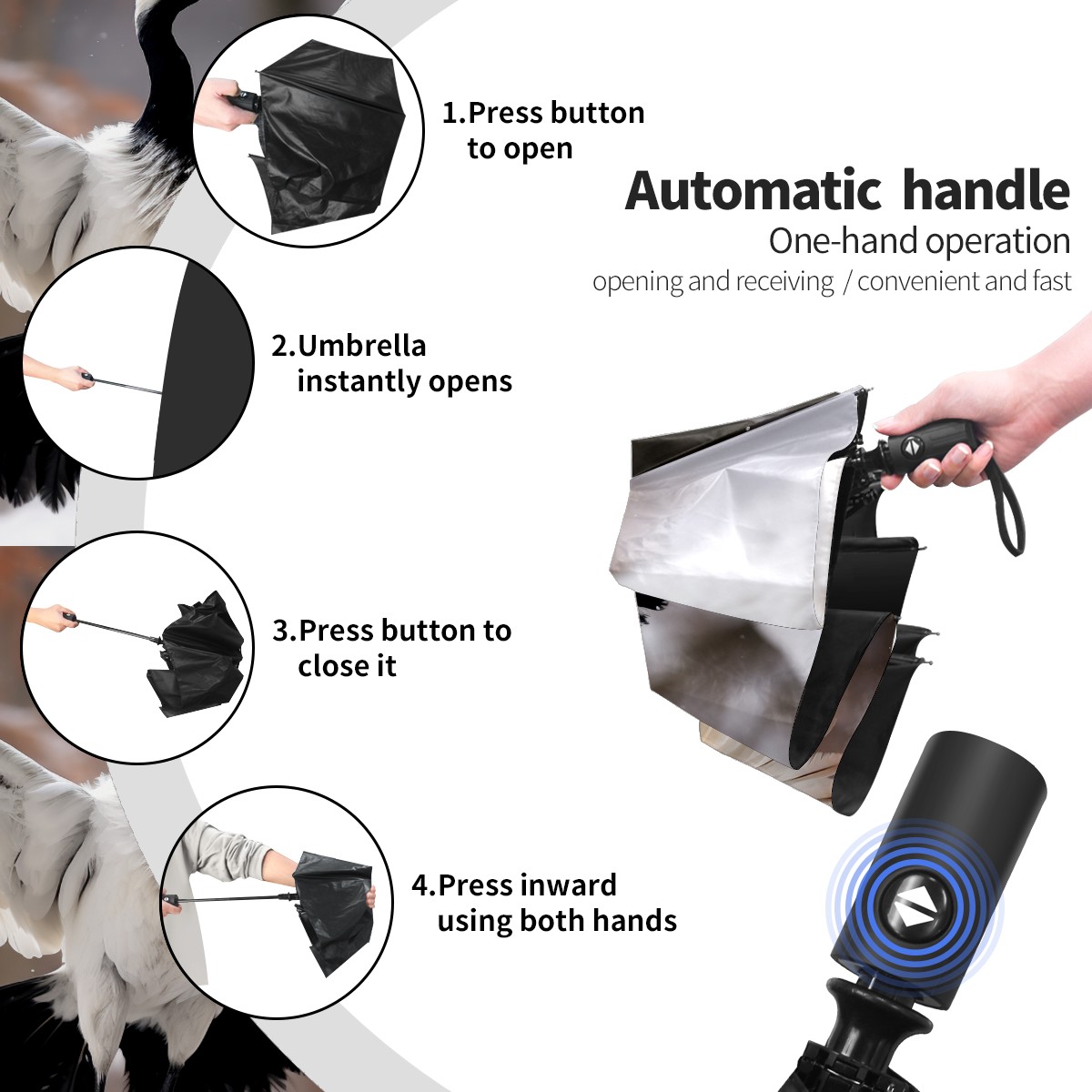 1.Press button to open

Automatic handle
One-hand operation
opening and receiving / convenient and fast

2.Umbrella instantly opens

3.Press button to close it

4.Press inward using both hands