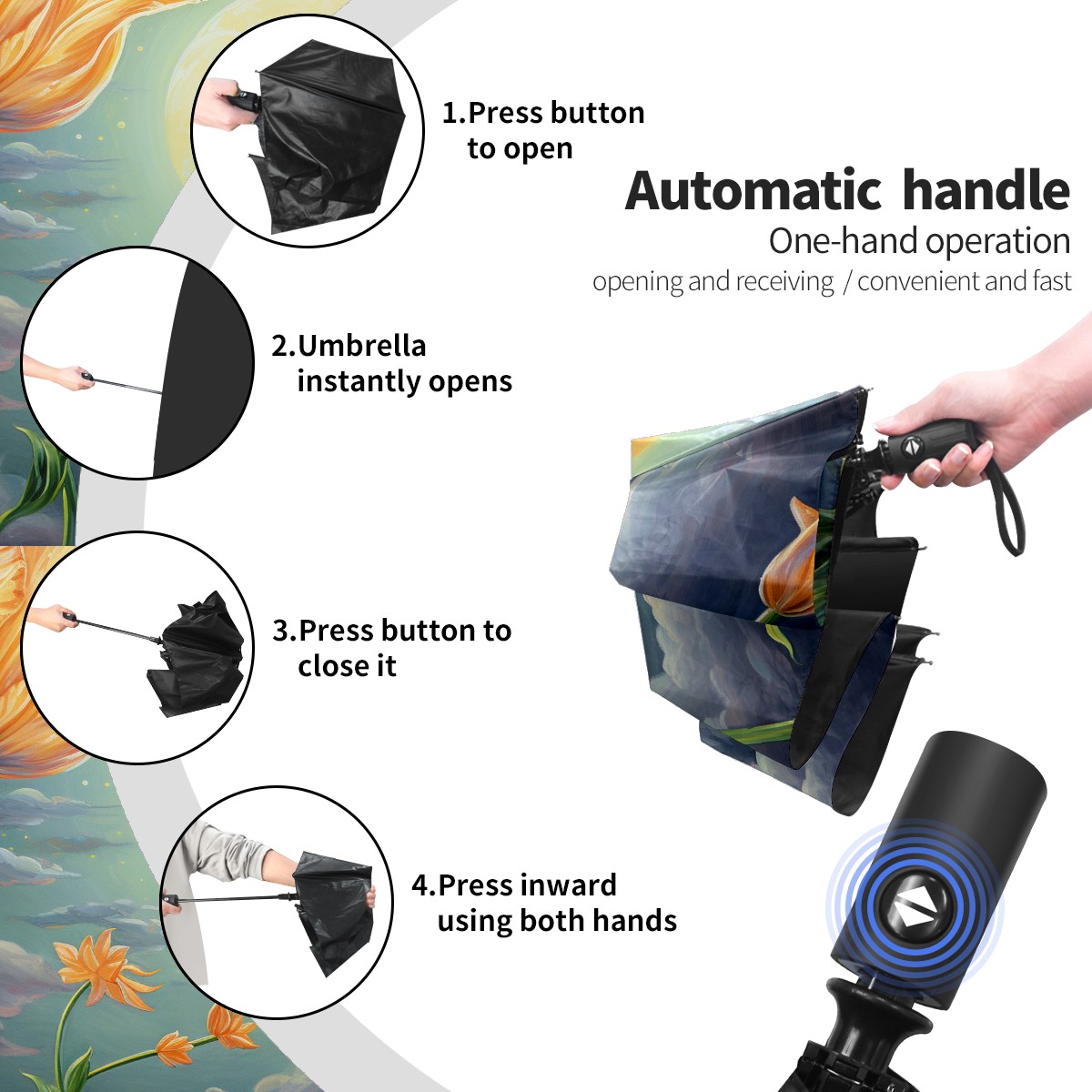 1.Press button to open

Automatic handle

One-hand operation

opening and receiving / convenient and fast

2.Umbrella instantly opens

3.Press button to close it

4.Press inward using both hands