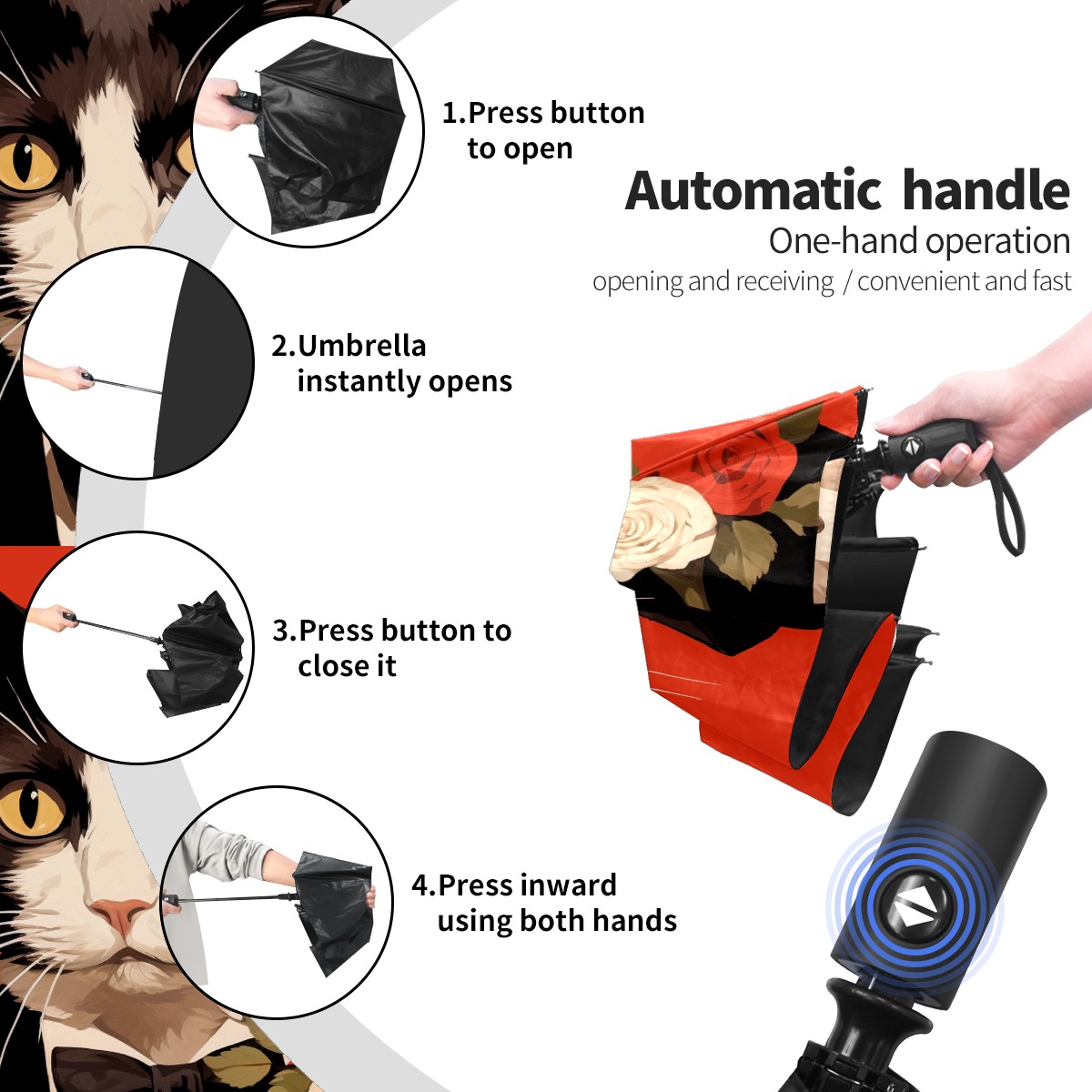 1.Press button to open

Automatic handle

One-hand operation

opening and receiving / convenient and fast

2.Umbrella instantly opens

3.Press button to close it

4.Press inward using both hands