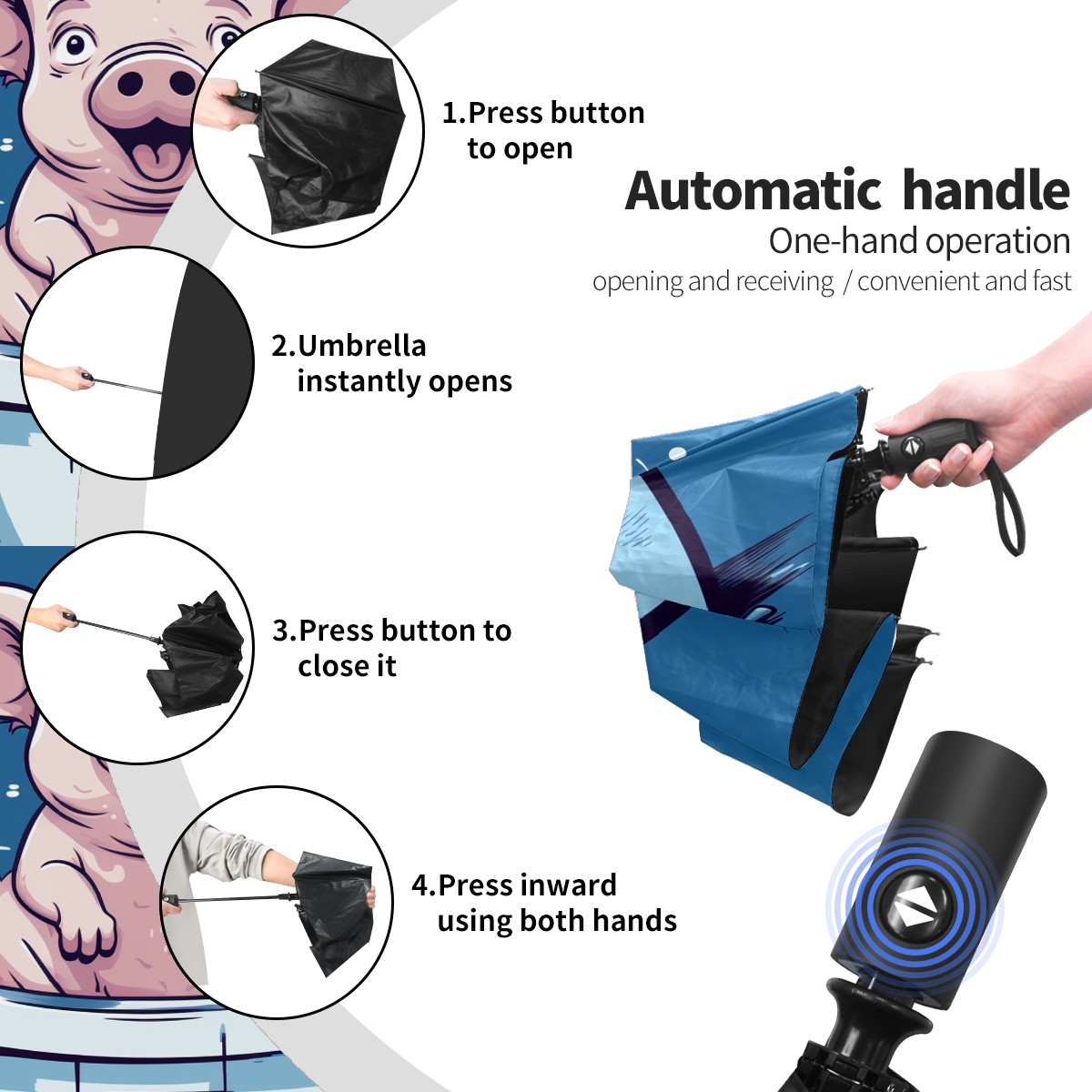 1.Press button to open

Automatic handle
One-hand operation
opening and receiving / convenient and fast

2.Umbrella instantly opens

3.Press button to close it

4.Press inward using both hands