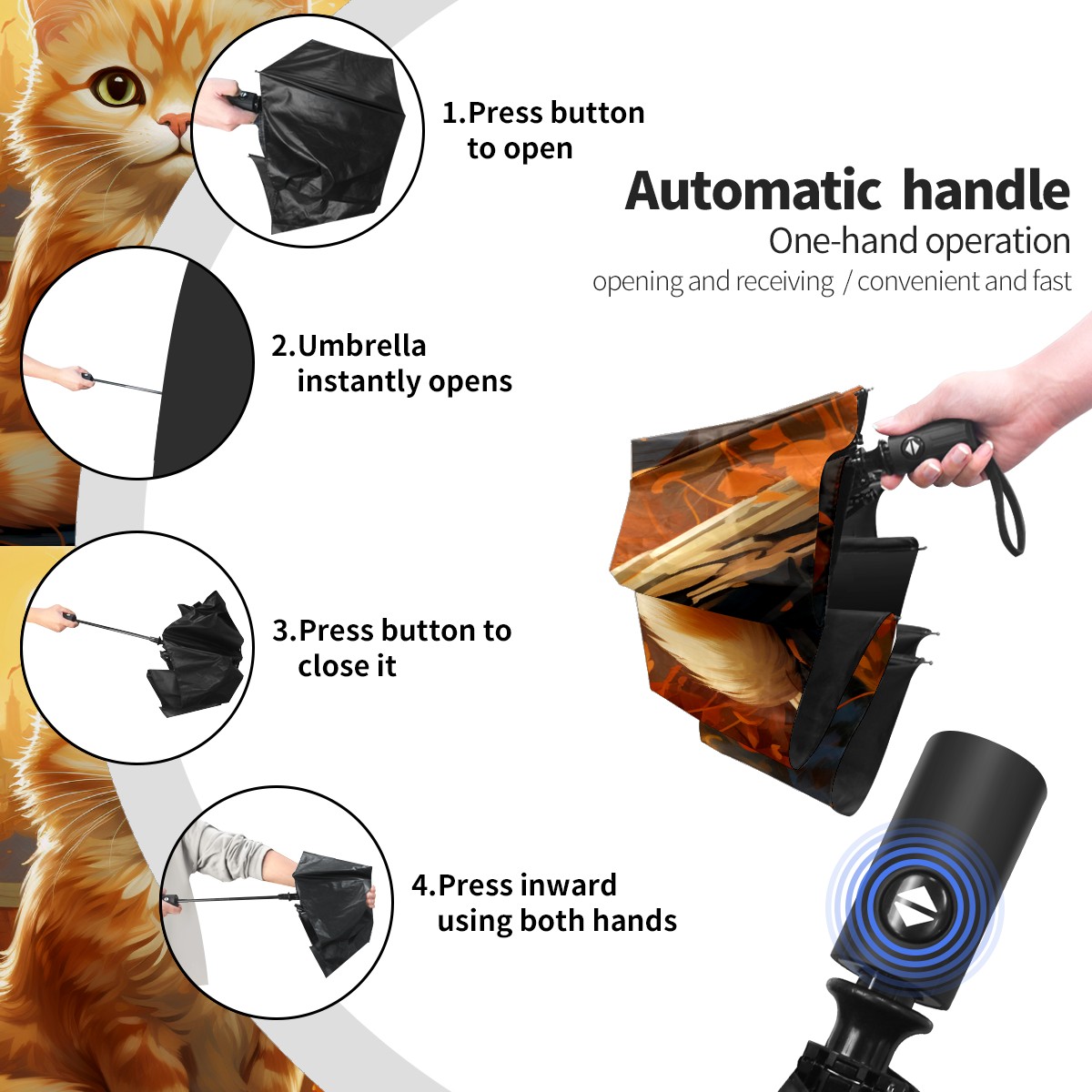 1.Press button to open

Automatic handle
One-hand operation
opening and receiving / convenient and fast

2.Umbrella instantly opens

3.Press button to close it

4.Press inward using both hands