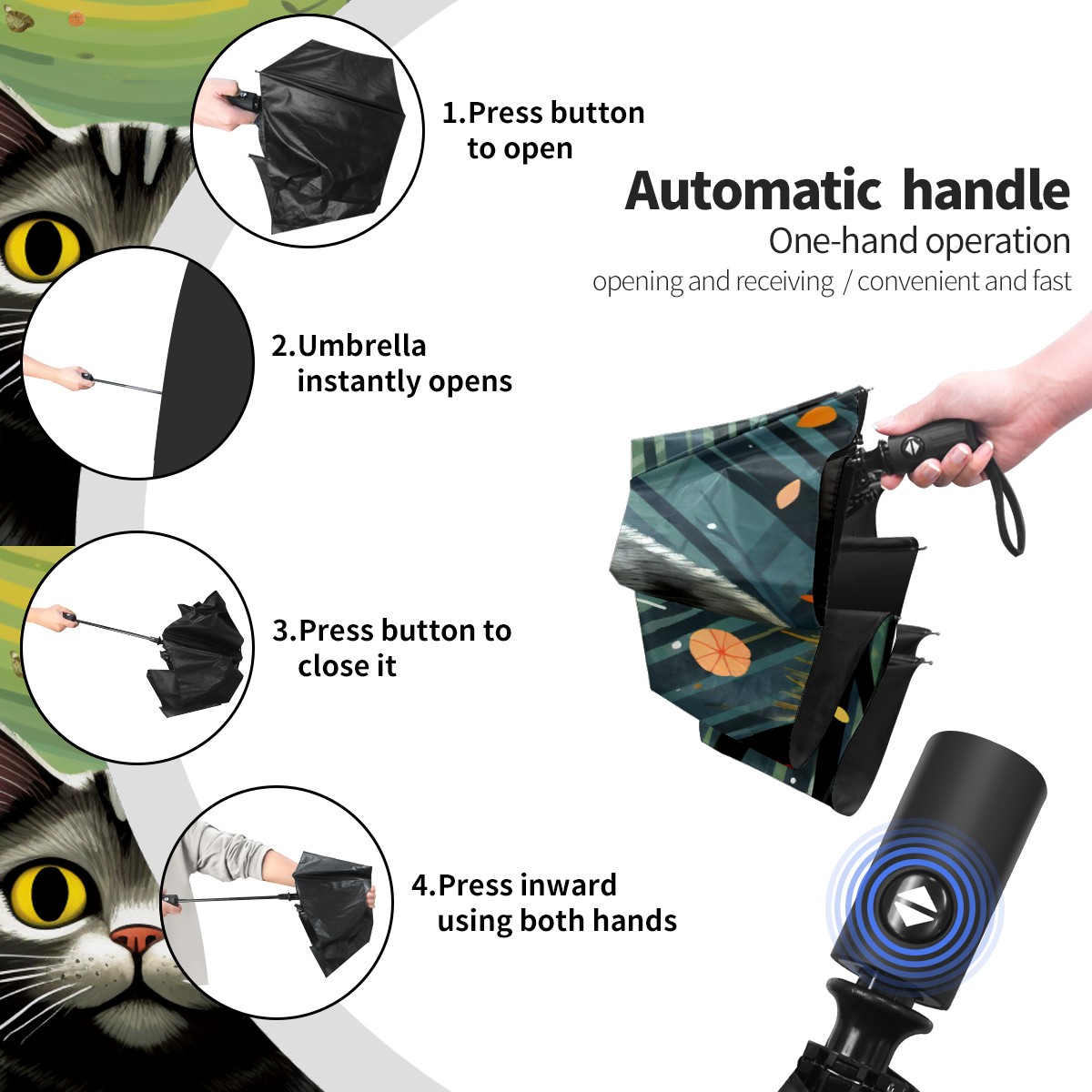 1.Press button to open

Automatic handle

One-hand operation

opening and receiving / convenient and fast

2.Umbrella instantly opens

3.Press button to close it

4.Press inward using both hands