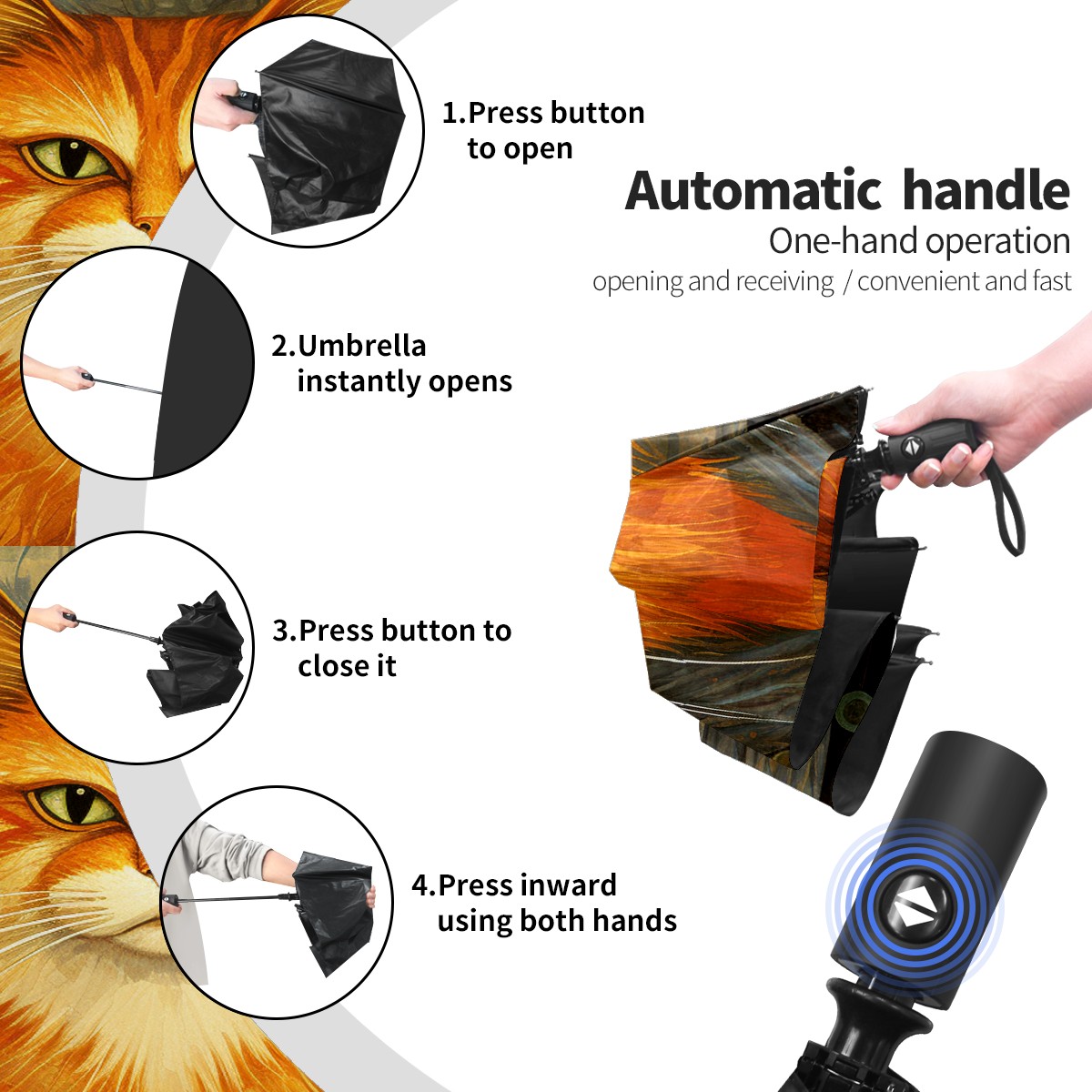 1.Press button to open

Automatic handle

One-hand operation

opening and receiving / convenient and fast

2.Umbrella instantly opens

3.Press button to close it

4.Press inward using both hands