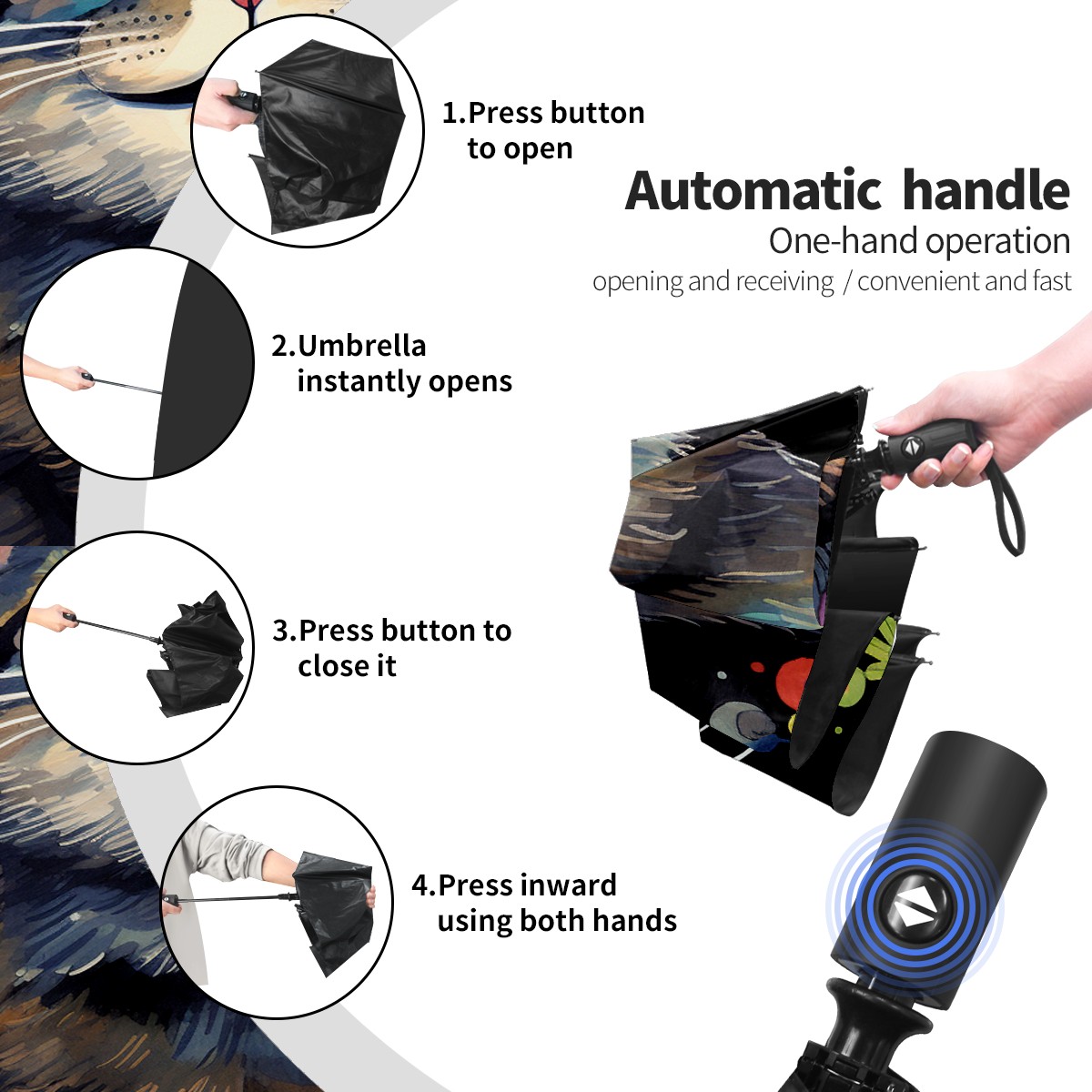 1.Press button to open

Automatic handle

One-hand operation

opening and receiving / convenient and fast

2.Umbrella instantly opens

3.Press button to close it

4.Press inward using both hands