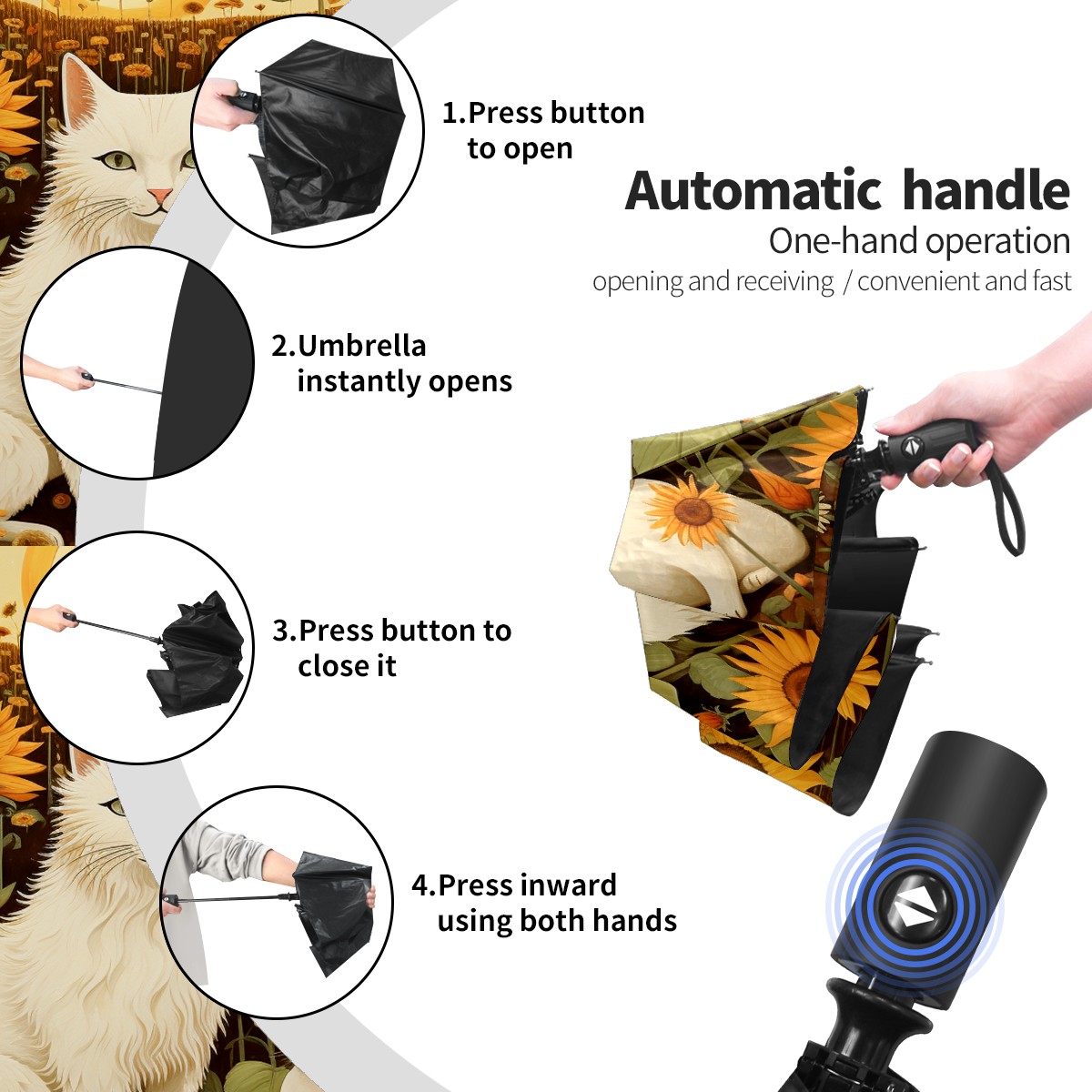 1.Press button to open

Automatic handle

One-hand operation

opening and receiving / convenient and fast

2.Umbrella instantly opens

3.Press button to close it

4.Press inward using both hands