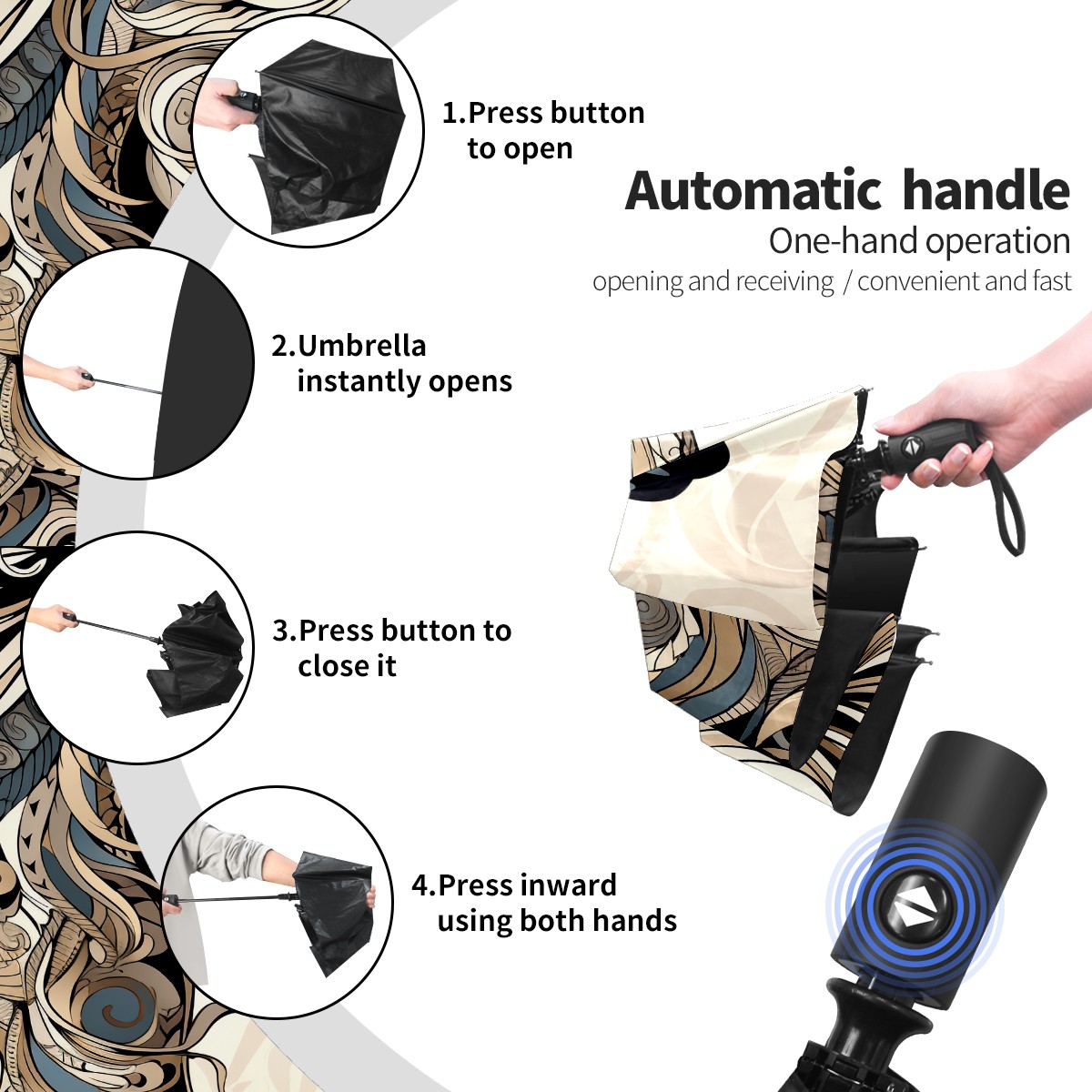 1.Press button to open

Automatic handle
One-hand operation
opening and receiving / convenient and fast

2.Umbrella instantly opens

3.Press button to close it

4.Press inward using both hands