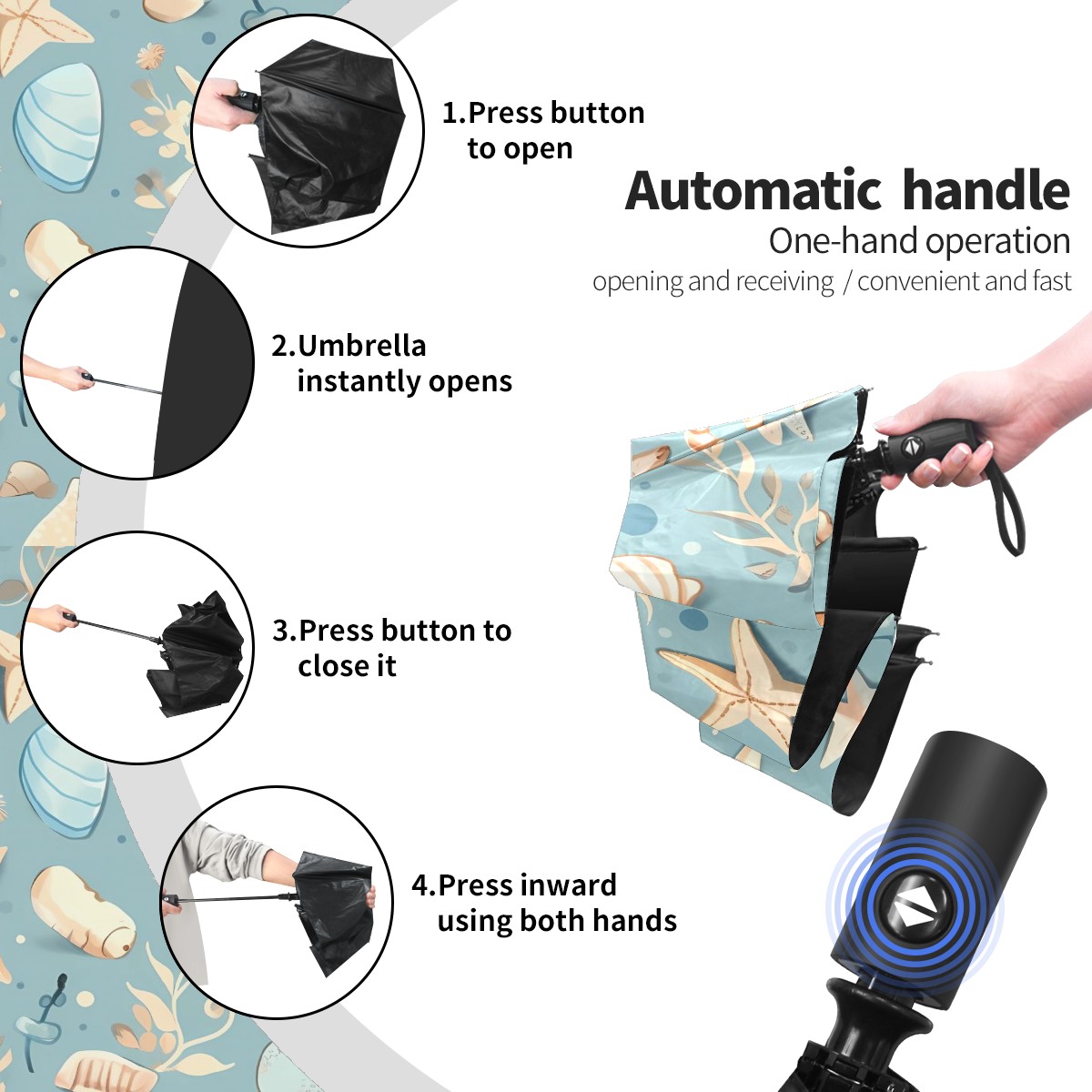 1.Press button to open

Automatic handle
One-hand operation
opening and receiving / convenient and fast

2.Umbrella instantly opens

3.Press button to close it

4.Press inward using both hands