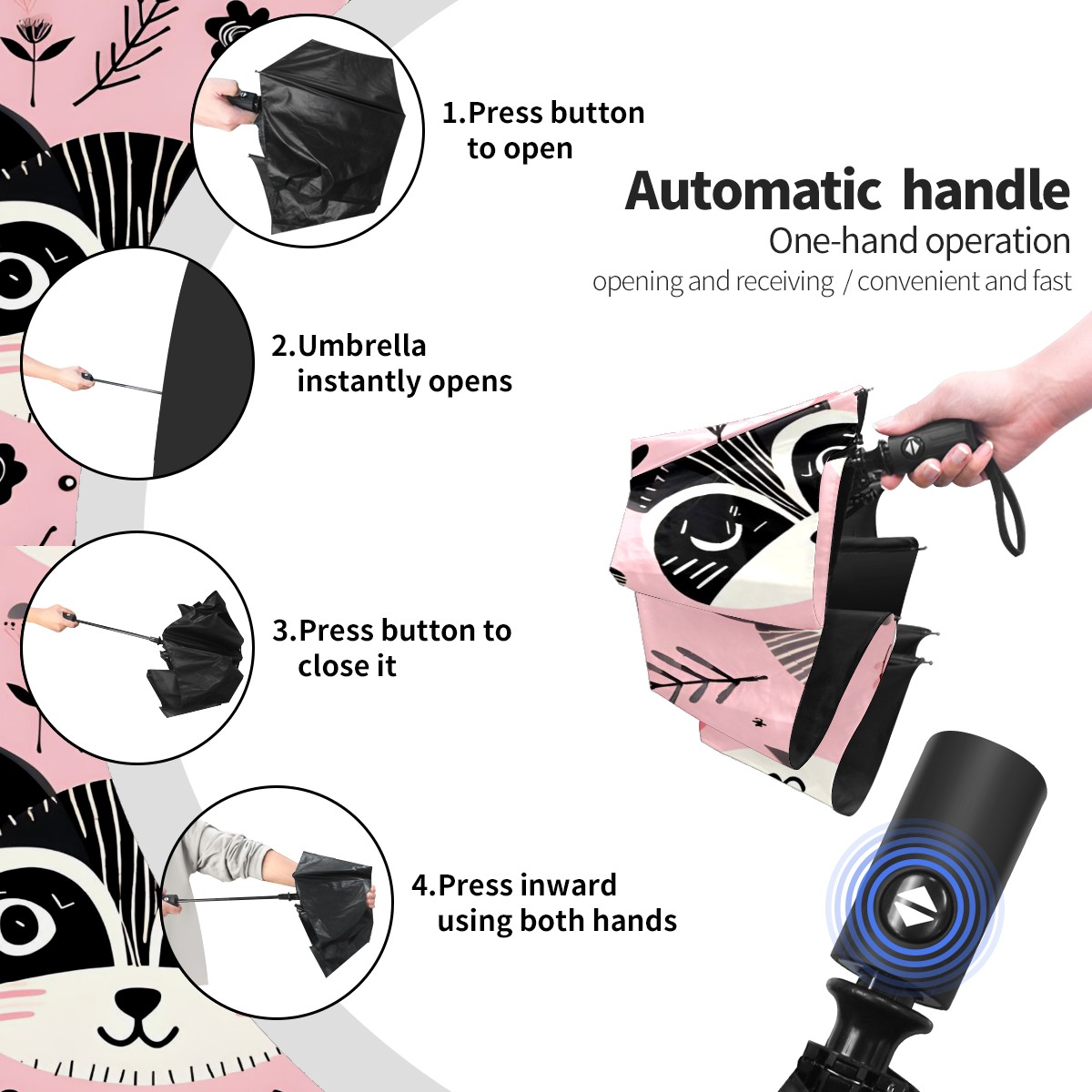 1.Press button to open

Automatic handle

One-hand operation

opening and receiving / convenient and fast

2.Umbrella instantly opens

3.Press button to close it

4.Press inward using both hands