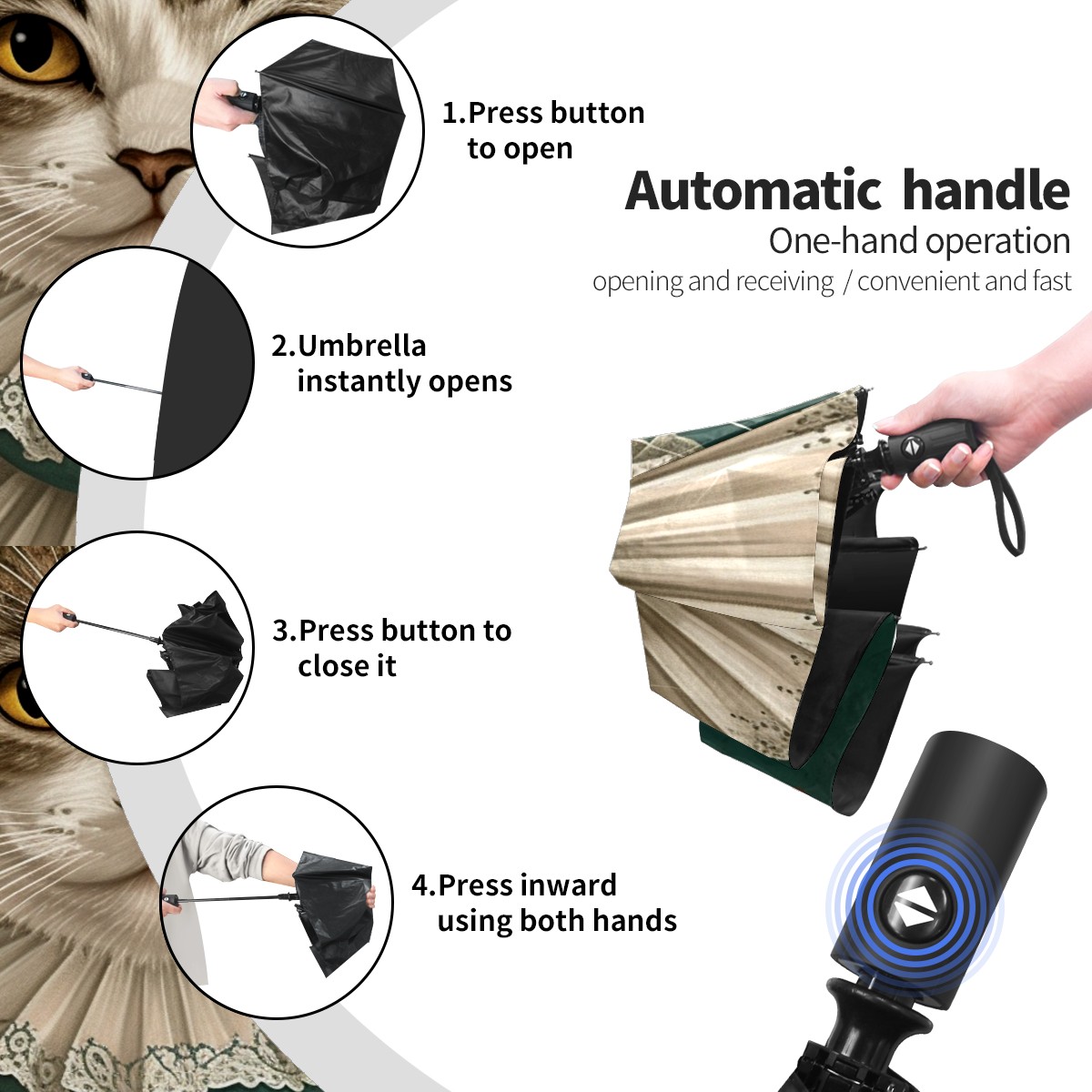 1.Press button to open

Automatic handle
One-hand operation
opening and receiving / convenient and fast

2.Umbrella instantly opens

3.Press button to close it

4.Press inward using both hands