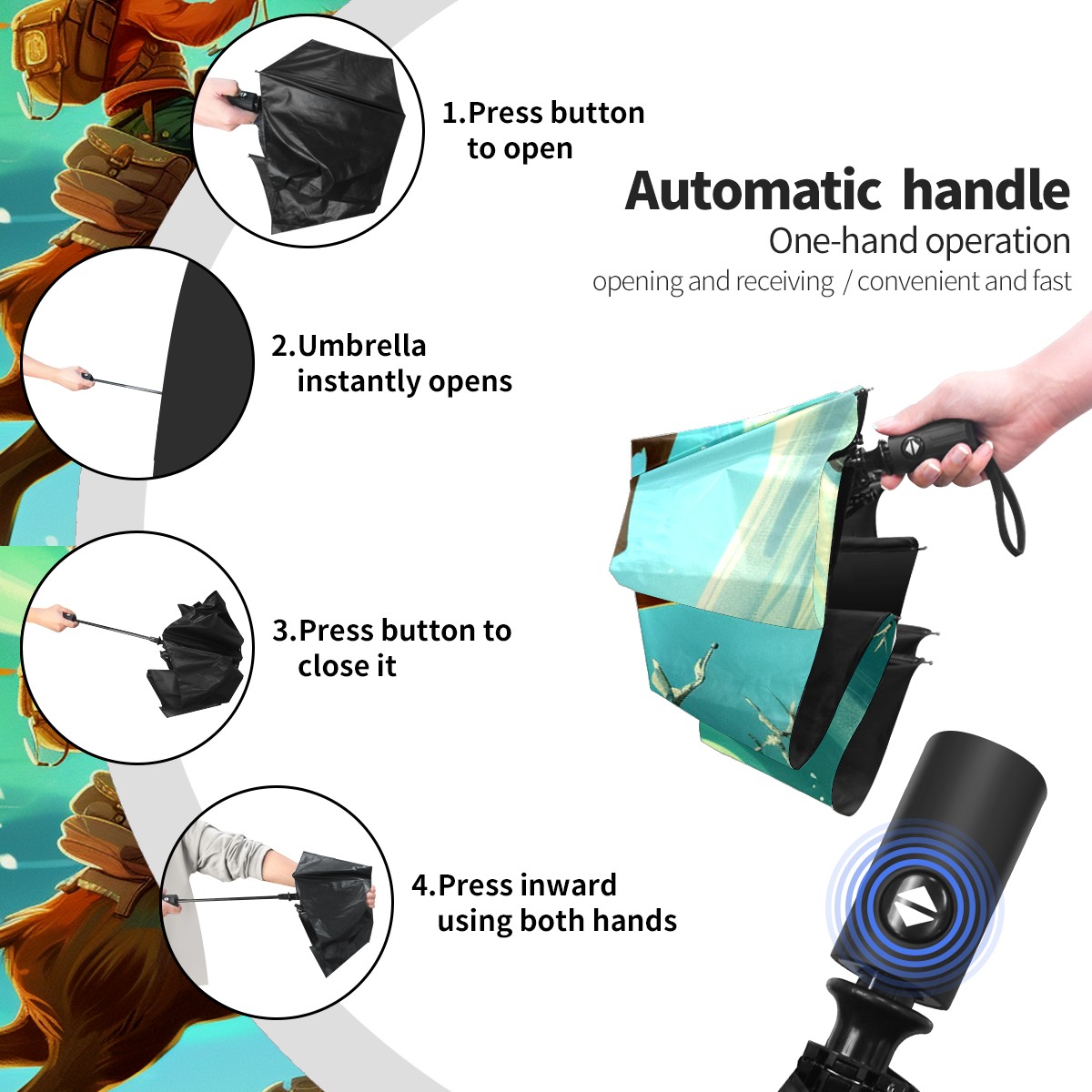 1.Press button to open

Automatic handle
One-hand operation
opening and receiving / convenient and fast

2.Umbrella instantly opens

3.Press button to close it

4.Press inward using both hands