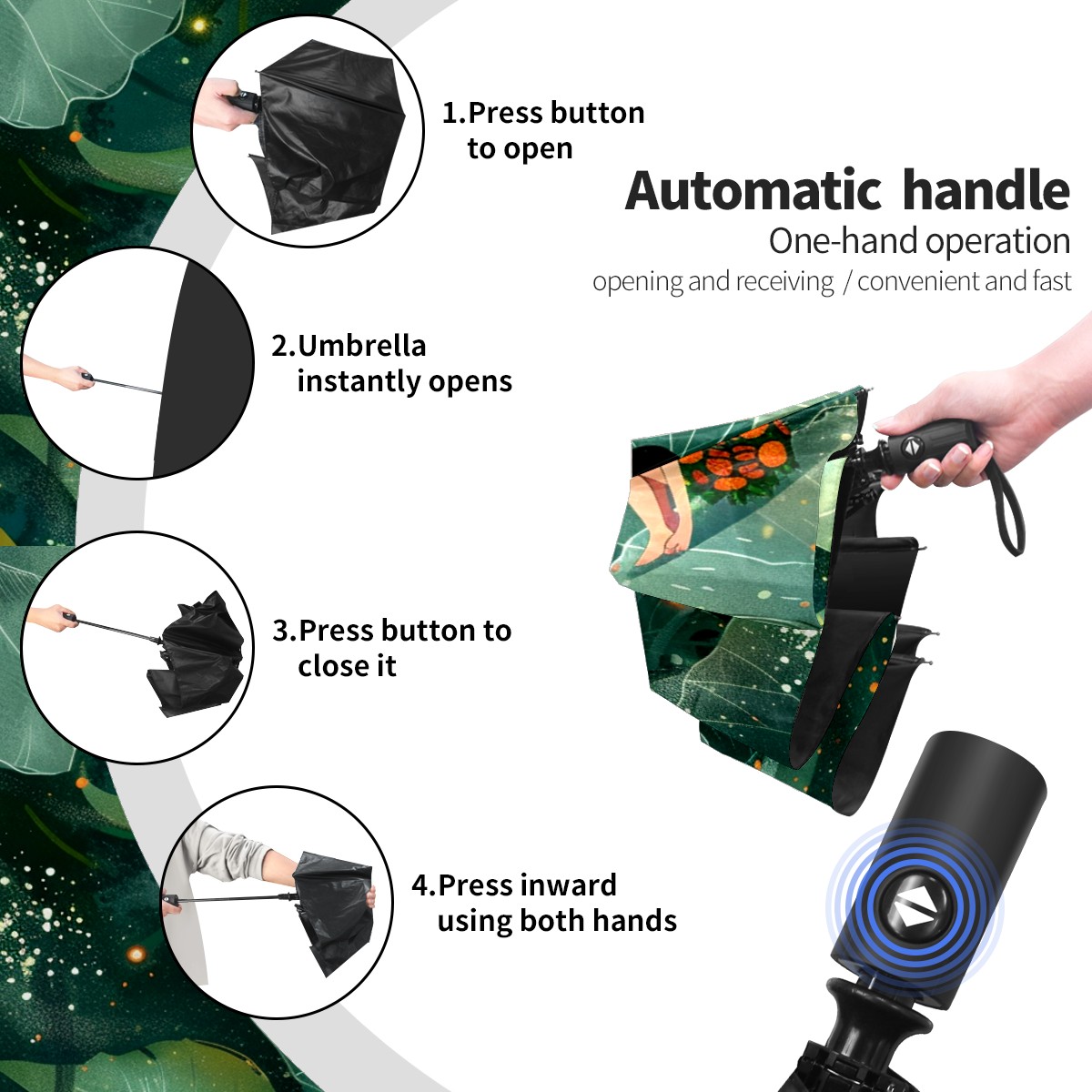 1.Press button to open

Automatic handle
One-hand operation
opening and receiving / convenient and fast

2.Umbrella instantly opens

3.Press button to close it

4.Press inward using both hands