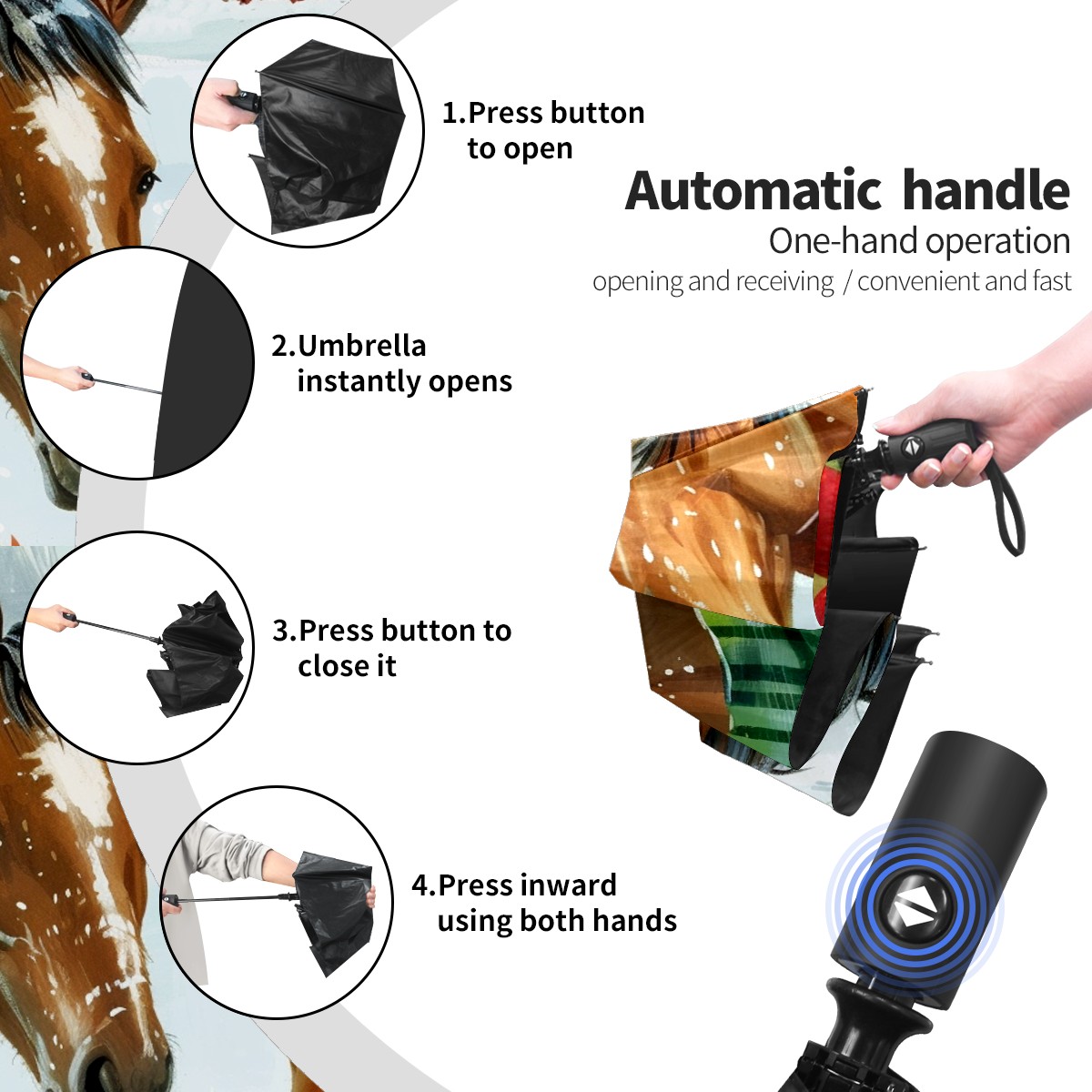 1.Press button to open

Automatic handle

One-hand operation

opening and receiving / convenient and fast

2.Umbrella instantly opens

3.Press button to close it

4.Press inward using both hands