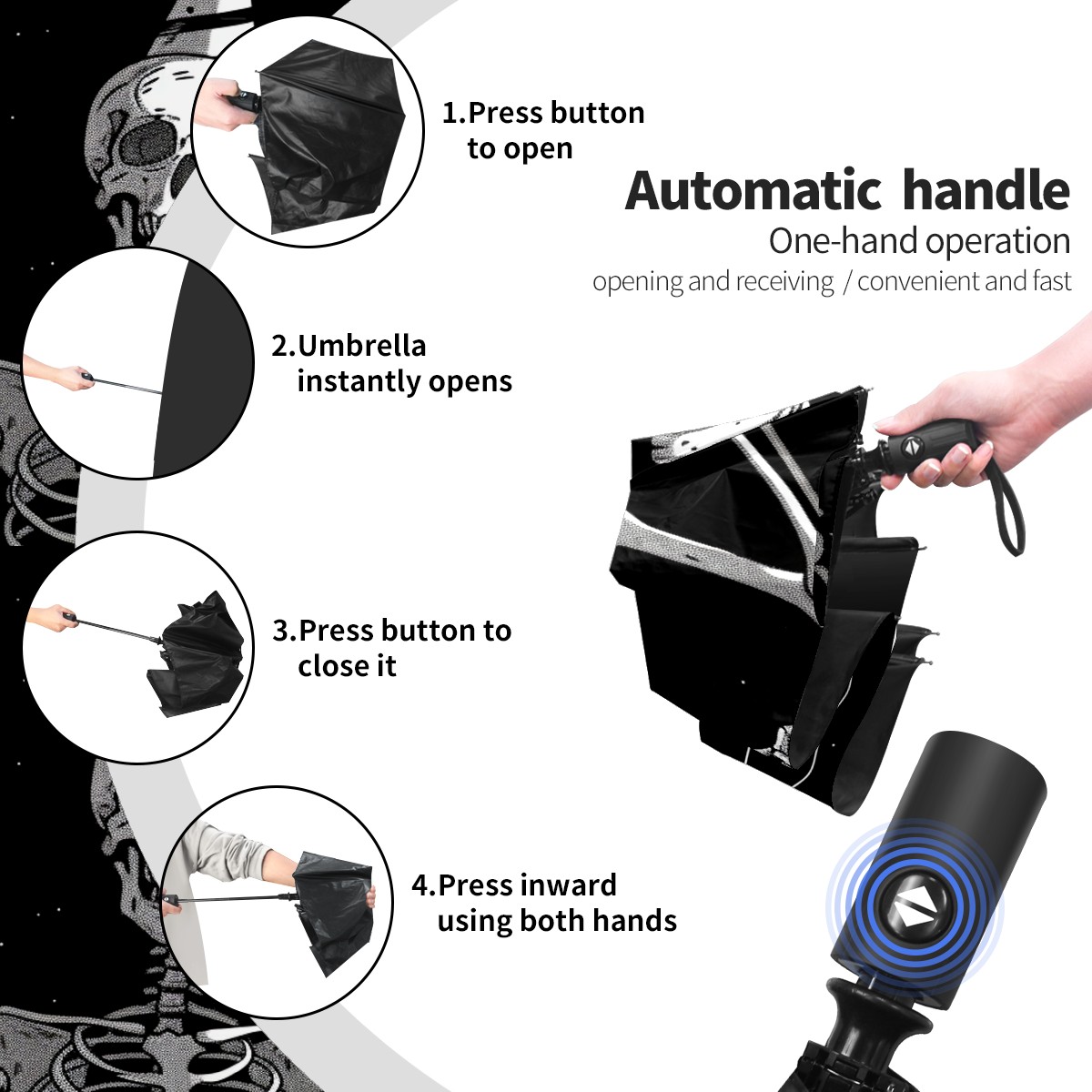 1.Press button to open

Automatic handle
One-hand operation
opening and receiving / convenient and fast

2.Umbrella instantly opens

3.Press button to close it

4.Press inward using both hands