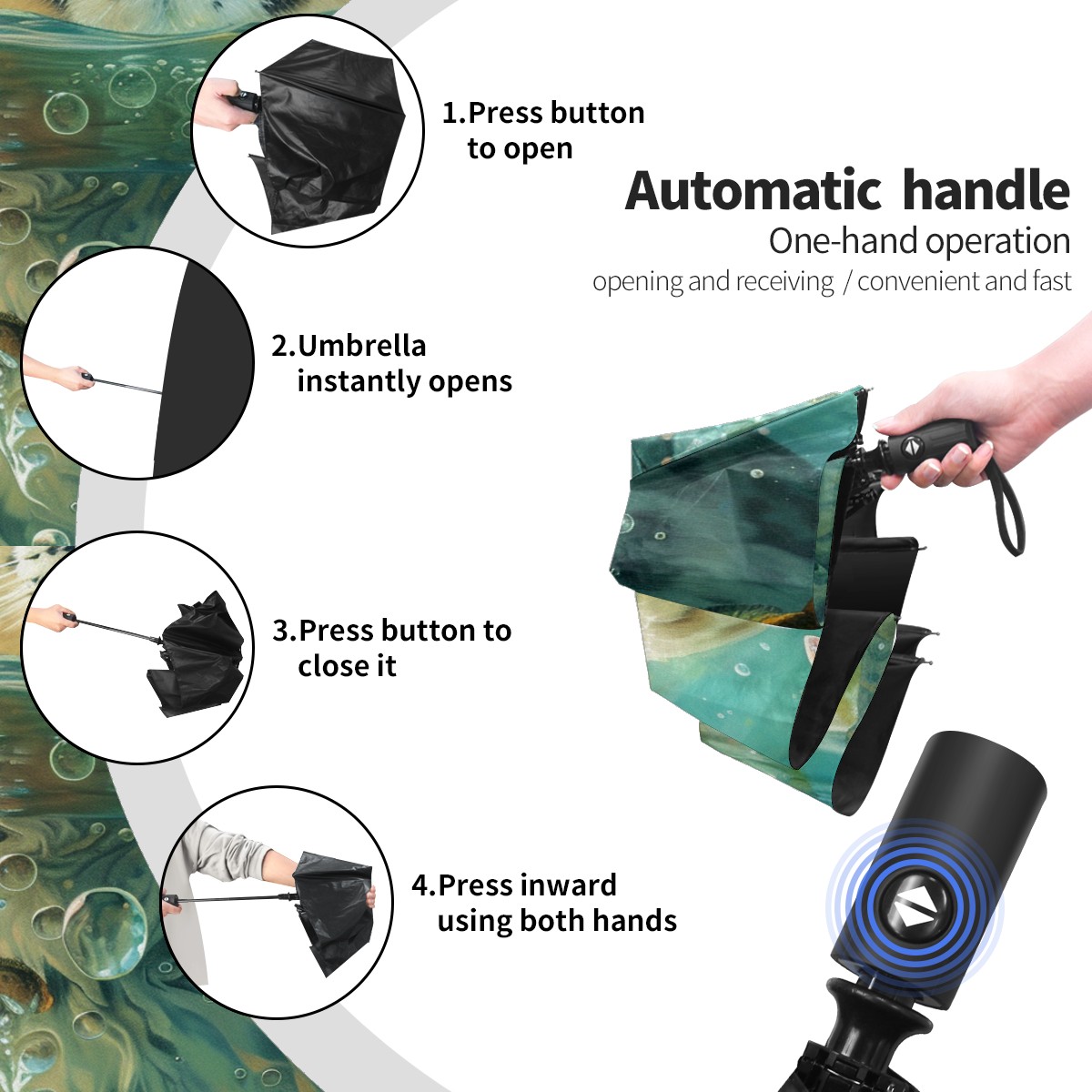 1.Press button to open

Automatic handle
One-hand operation
opening and receiving / convenient and fast

2.Umbrella instantly opens

3.Press button to close it

4.Press inward using both hands