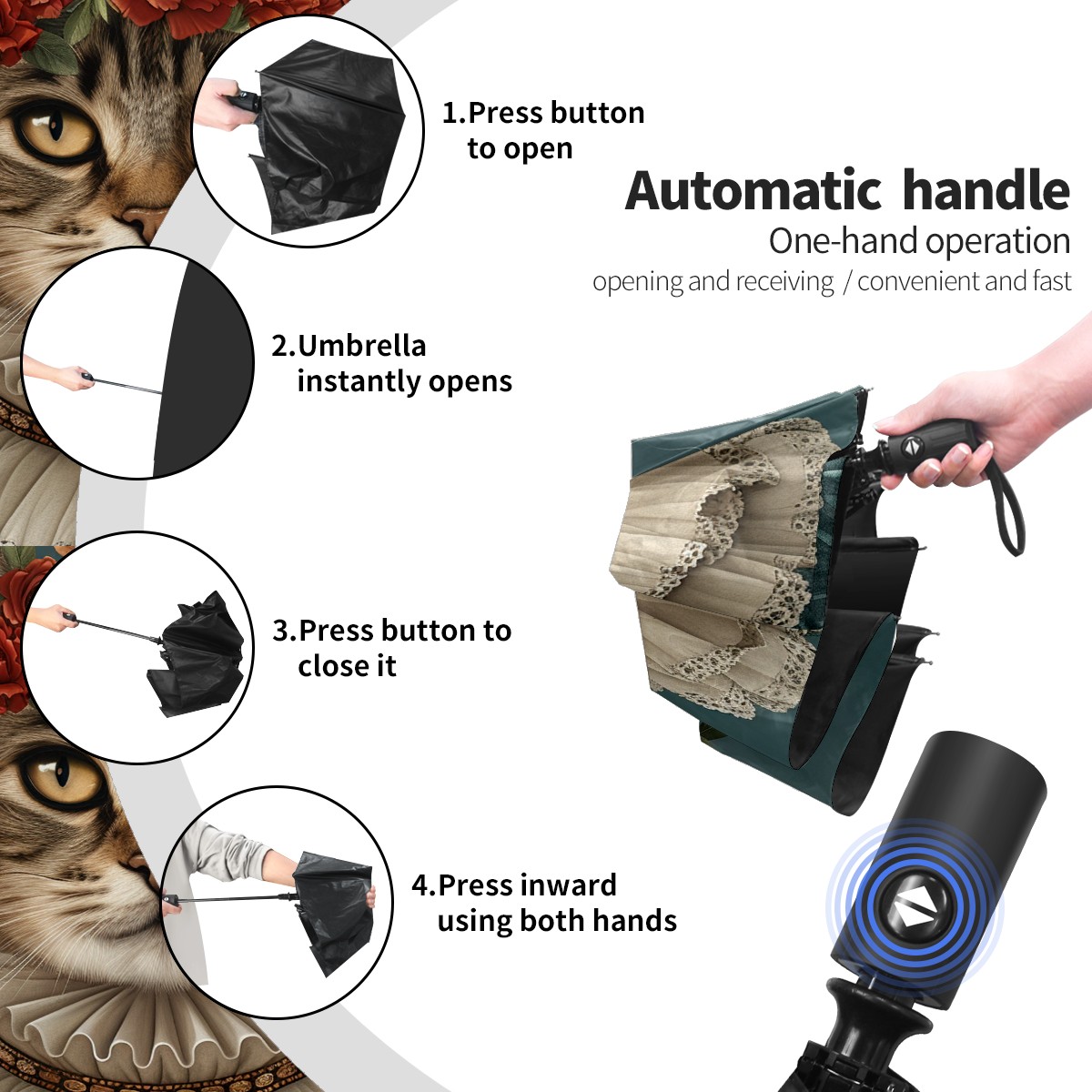 1.Press button to open

Automatic handle
One-hand operation
opening and receiving / convenient and fast

2.Umbrella instantly opens

3.Press button to close it

4.Press inward using both hands