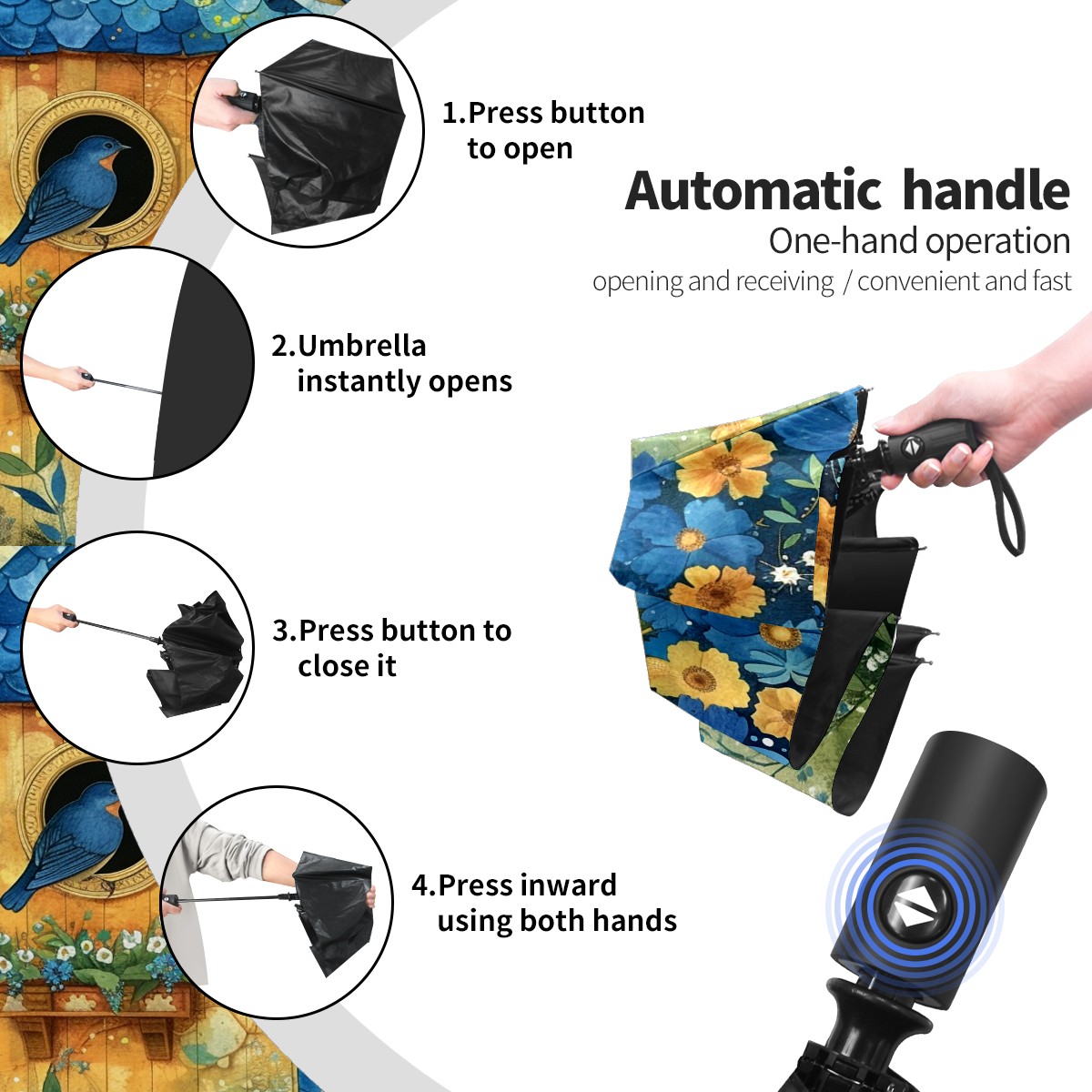 1.Press button to open

Automatic handle
One-hand operation
opening and receiving / convenient and fast

2.Umbrella instantly opens

3.Press button to close it

4.Press inward using both hands