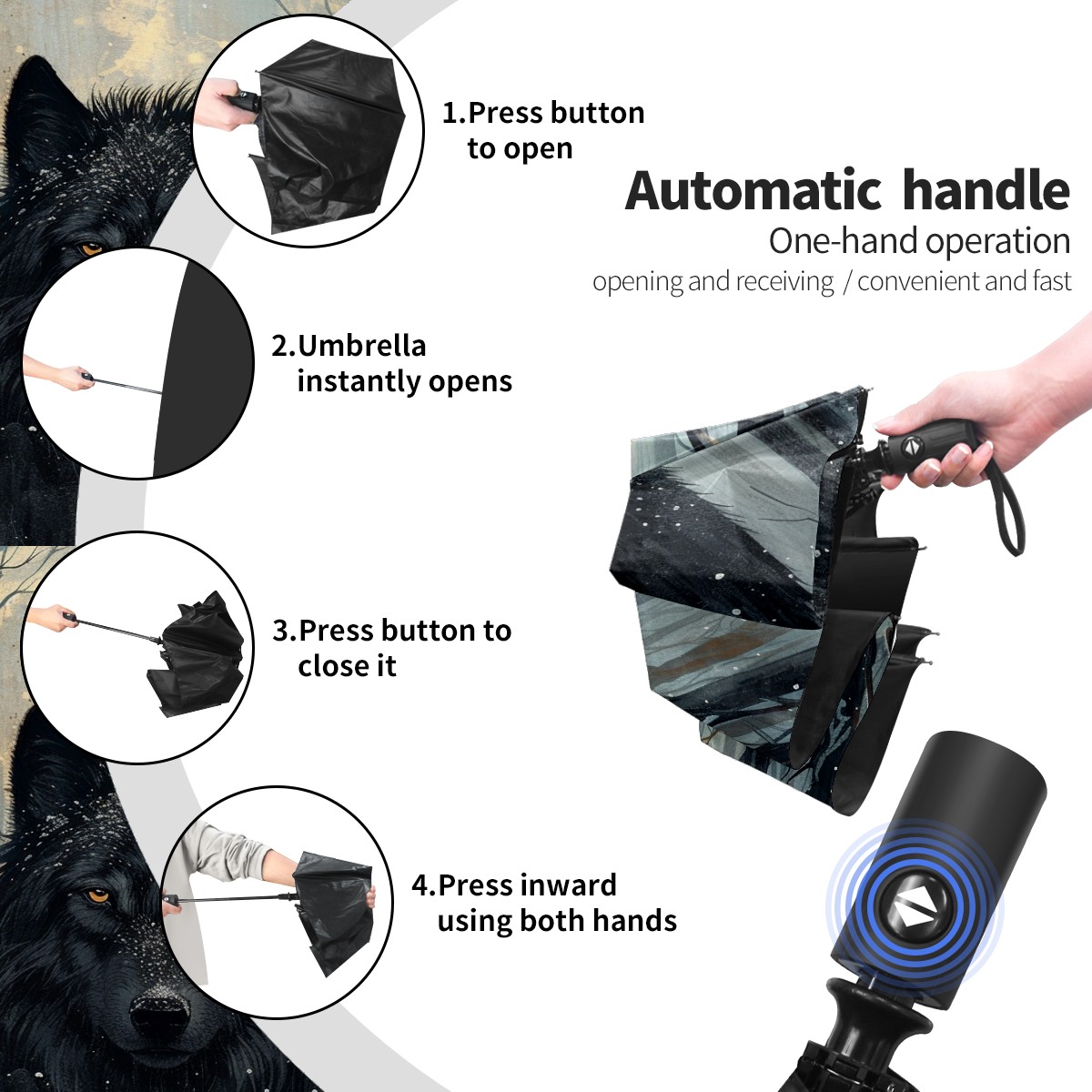 1.Press button to open

Automatic handle
One-hand operation
opening and receiving / convenient and fast

2.Umbrella instantly opens

3.Press button to close it

4.Press inward using both hands