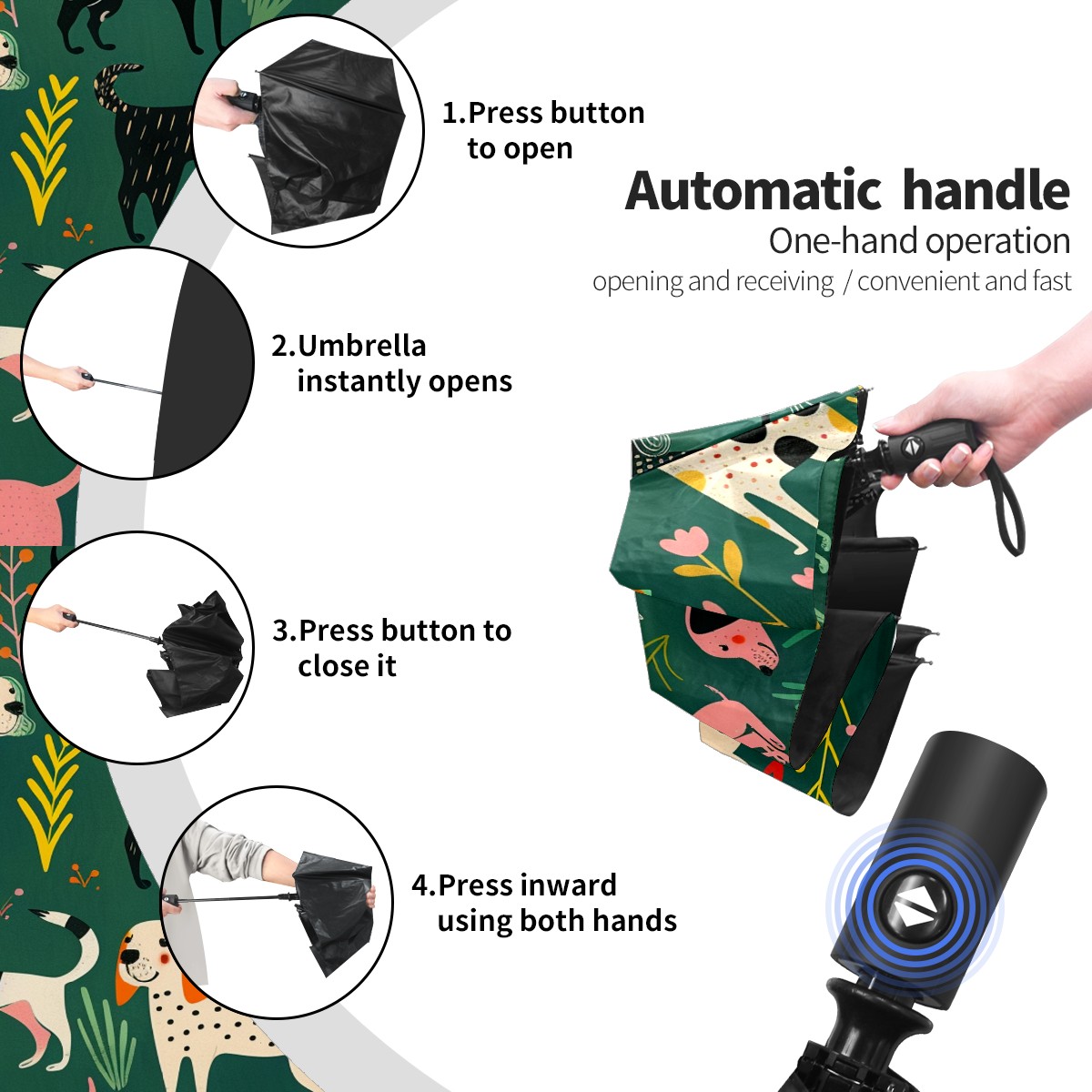 1.Press button to open

Automatic handle
One-hand operation
opening and receiving / convenient and fast

2.Umbrella instantly opens

3.Press button to close it

4.Press inward using both hands