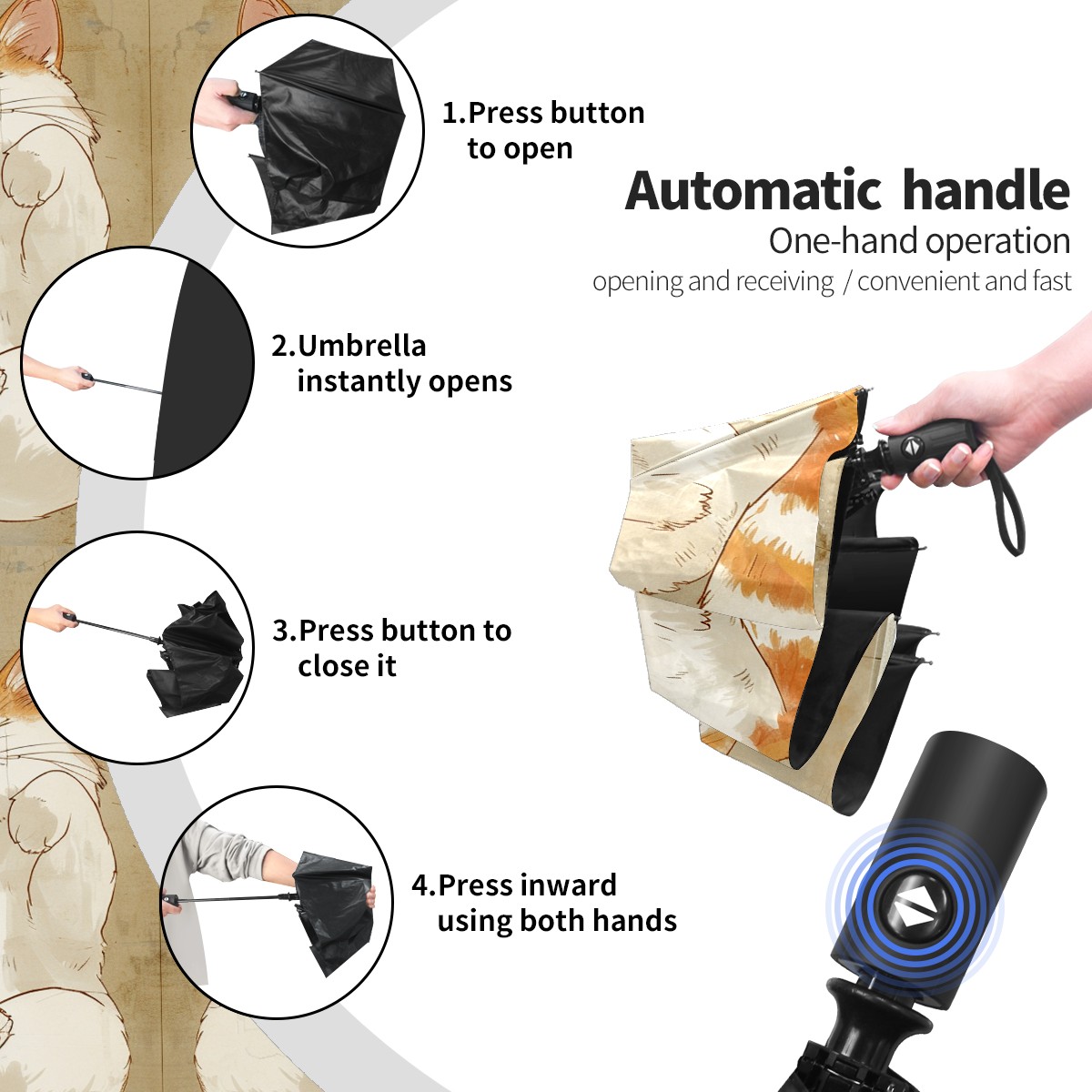 1.Press button to open

Automatic handle

One-hand operation

opening and receiving / convenient and fast

2.Umbrella instantly opens

3.Press button to close it

4.Press inward using both hands