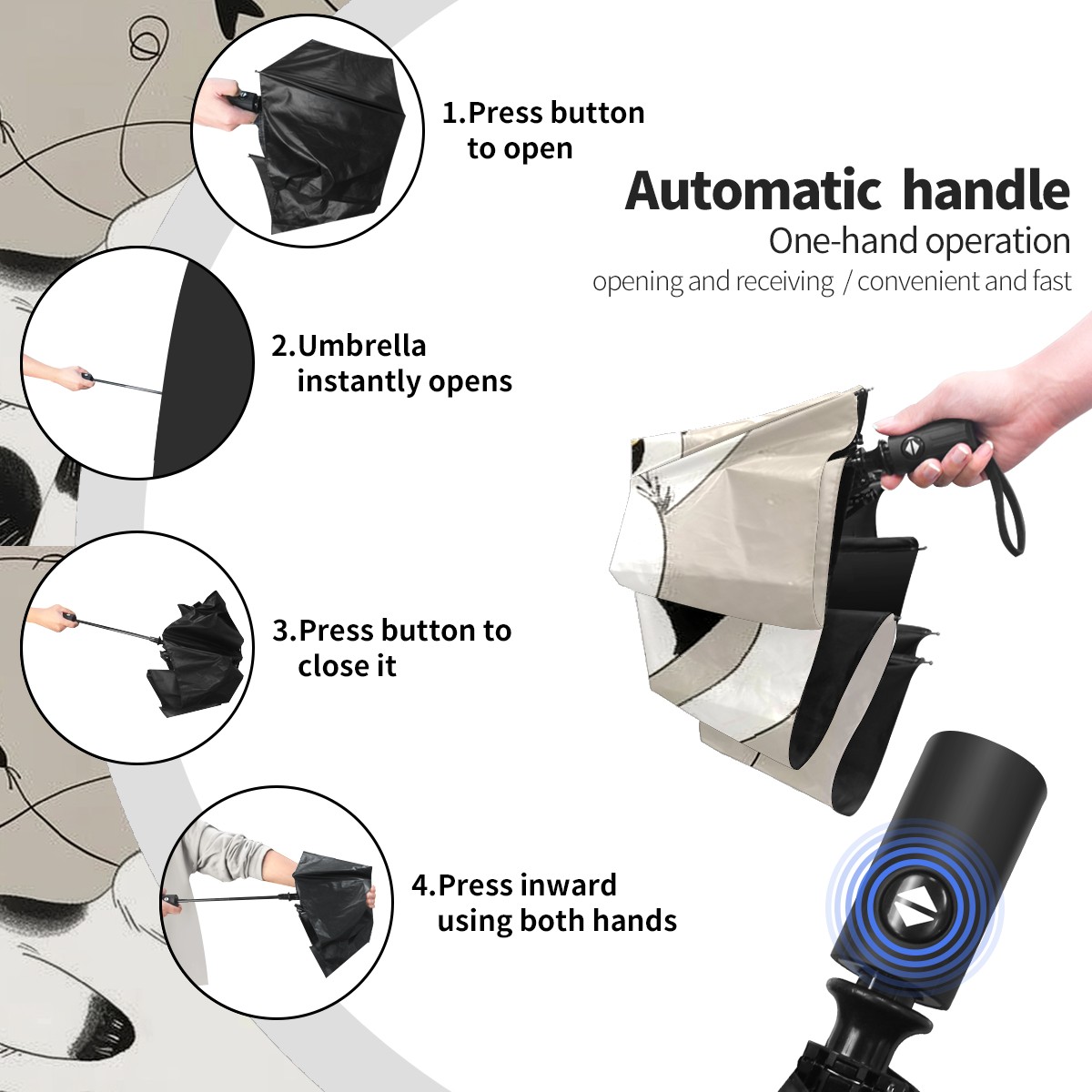 1.Press button to open

Automatic handle

One-hand operation

opening and receiving / convenient and fast

2.Umbrella instantly opens

3.Press button to close it

4.Press inward using both hands