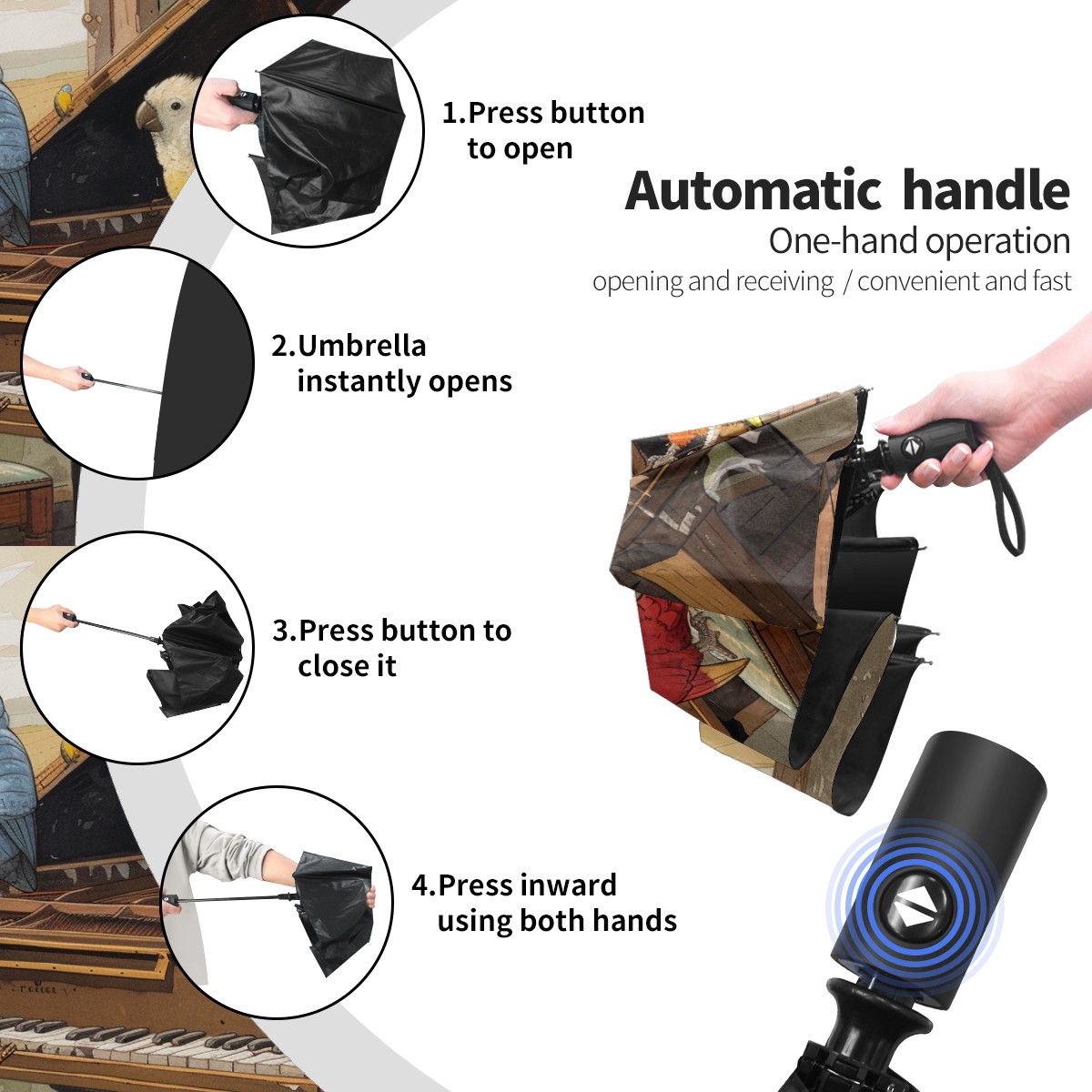 1.Press button to open

Automatic handle
One-hand operation
opening and receiving / convenient and fast

2.Umbrella instantly opens

3.Press button to close it

4.Press inward using both hands