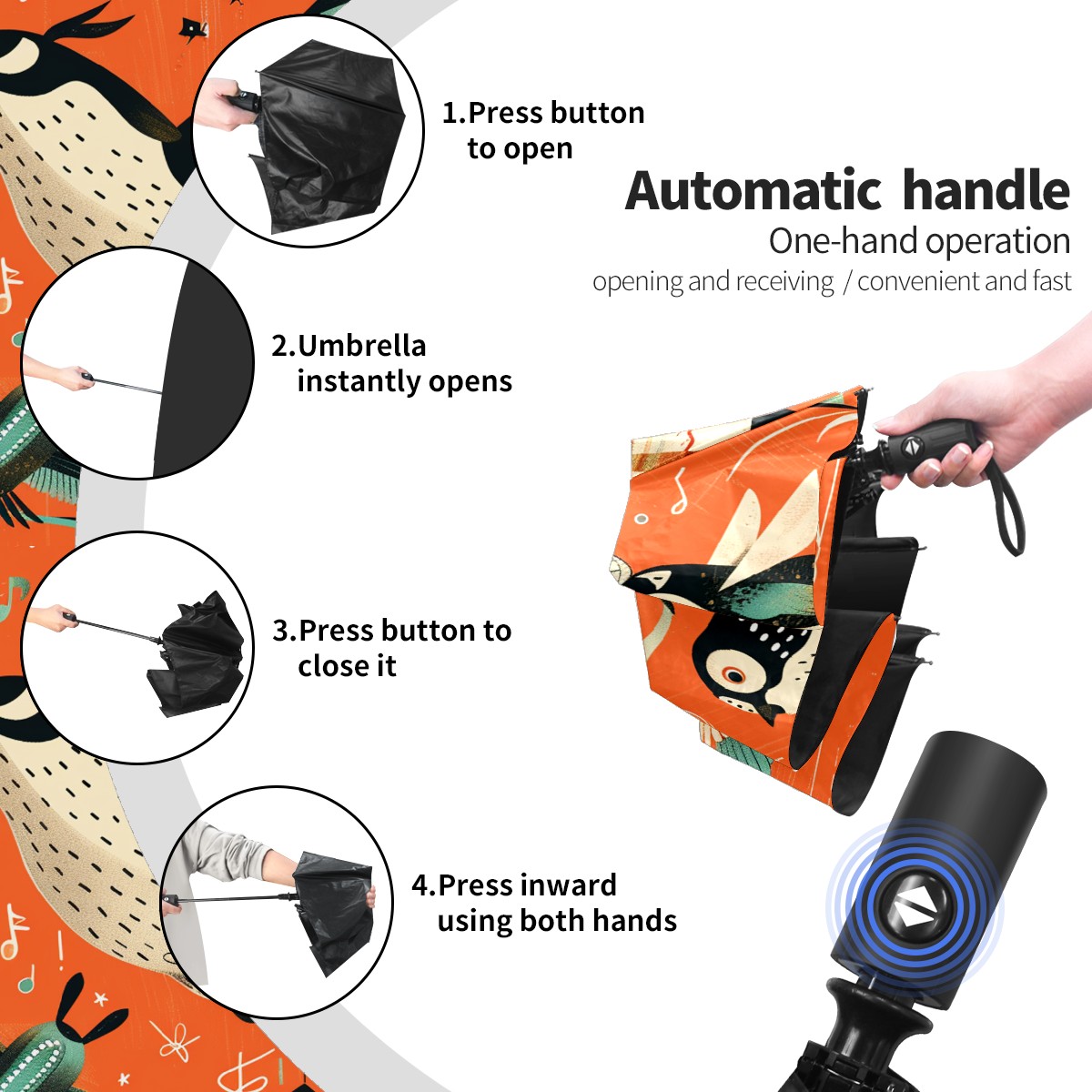 1.Press button to open

Automatic handle
One-hand operation
opening and receiving / convenient and fast

2.Umbrella instantly opens

3.Press button to close it

4.Press inward using both hands