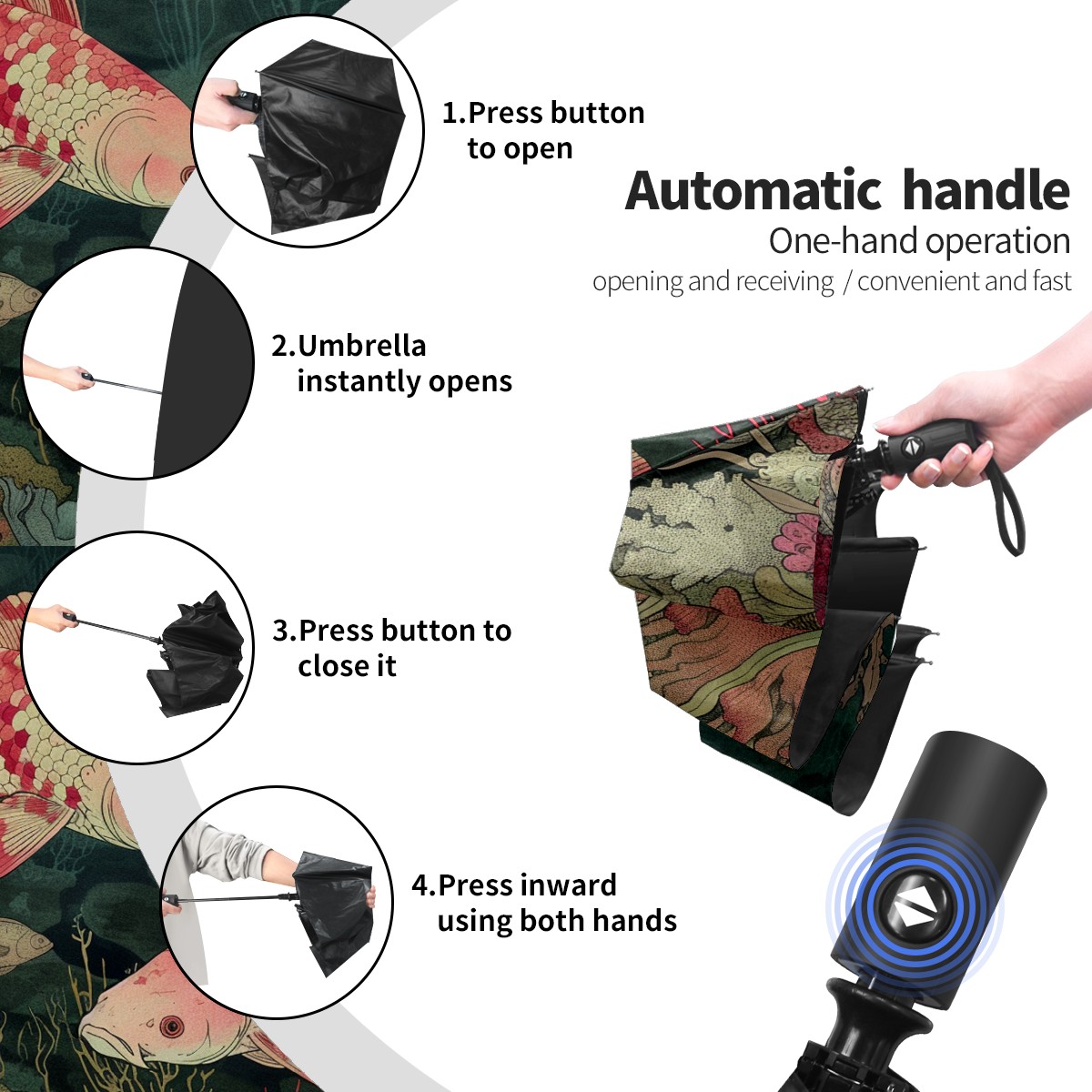 1.Press button to open

Automatic handle

One-hand operation

opening and receiving / convenient and fast

2.Umbrella instantly opens

3.Press button to close it

4.Press inward using both hands