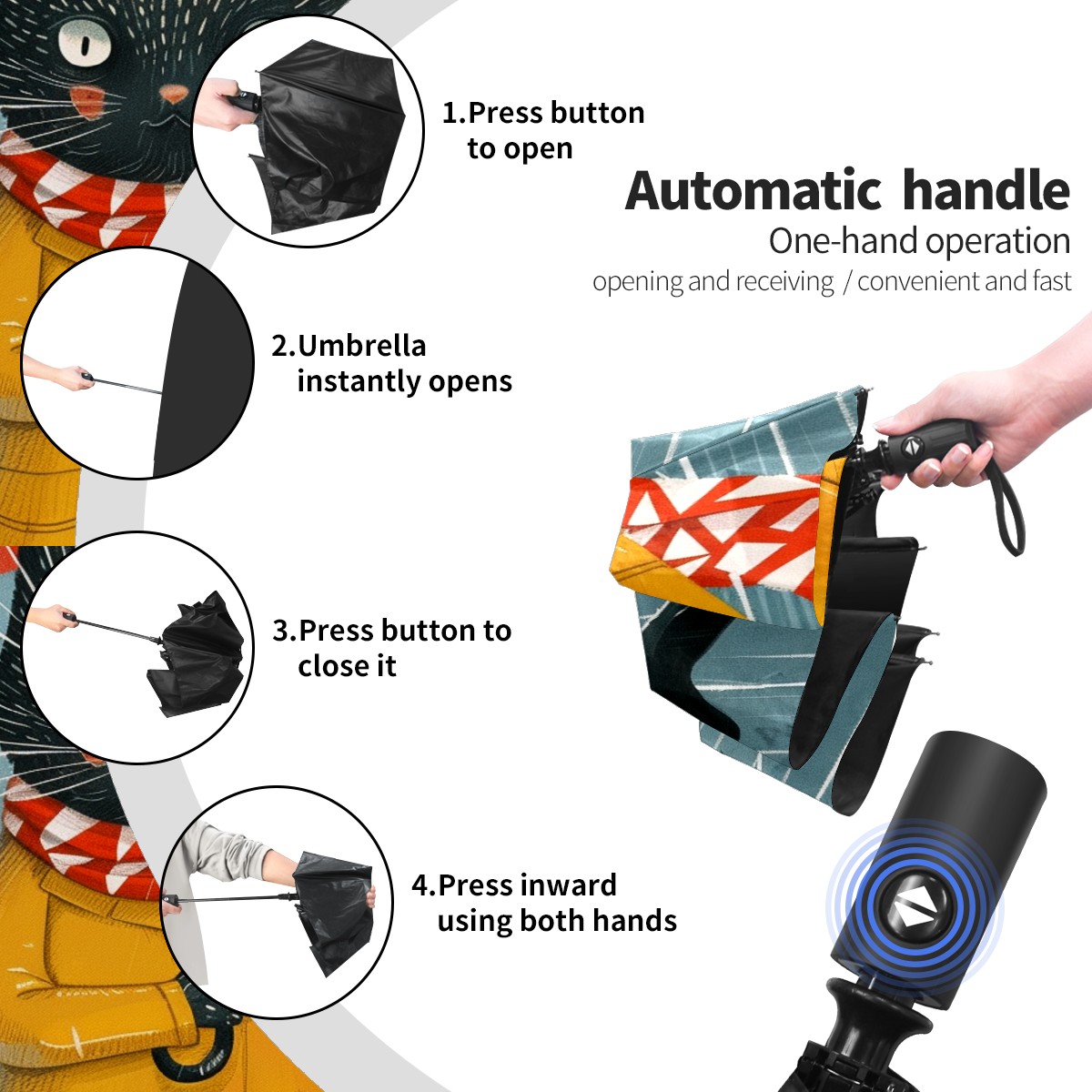 1.Press button to open

Automatic handle
One-hand operation
opening and receiving / convenient and fast

2.Umbrella instantly opens

3.Press button to close it

4.Press inward using both hands