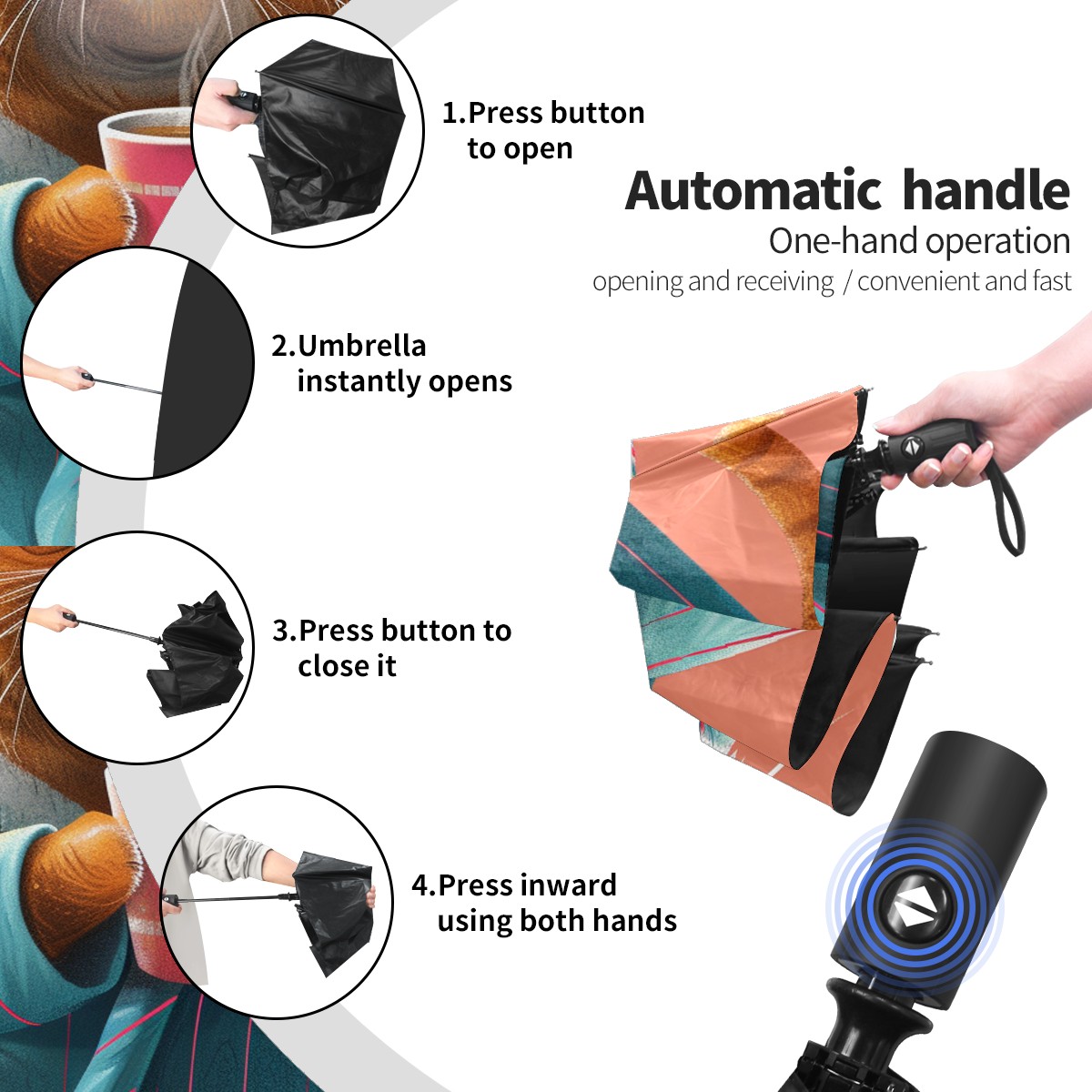 1.Press button to open

Automatic handle
One-hand operation
opening and receiving / convenient and fast

2.Umbrella instantly opens

3.Press button to close it

4.Press inward using both hands