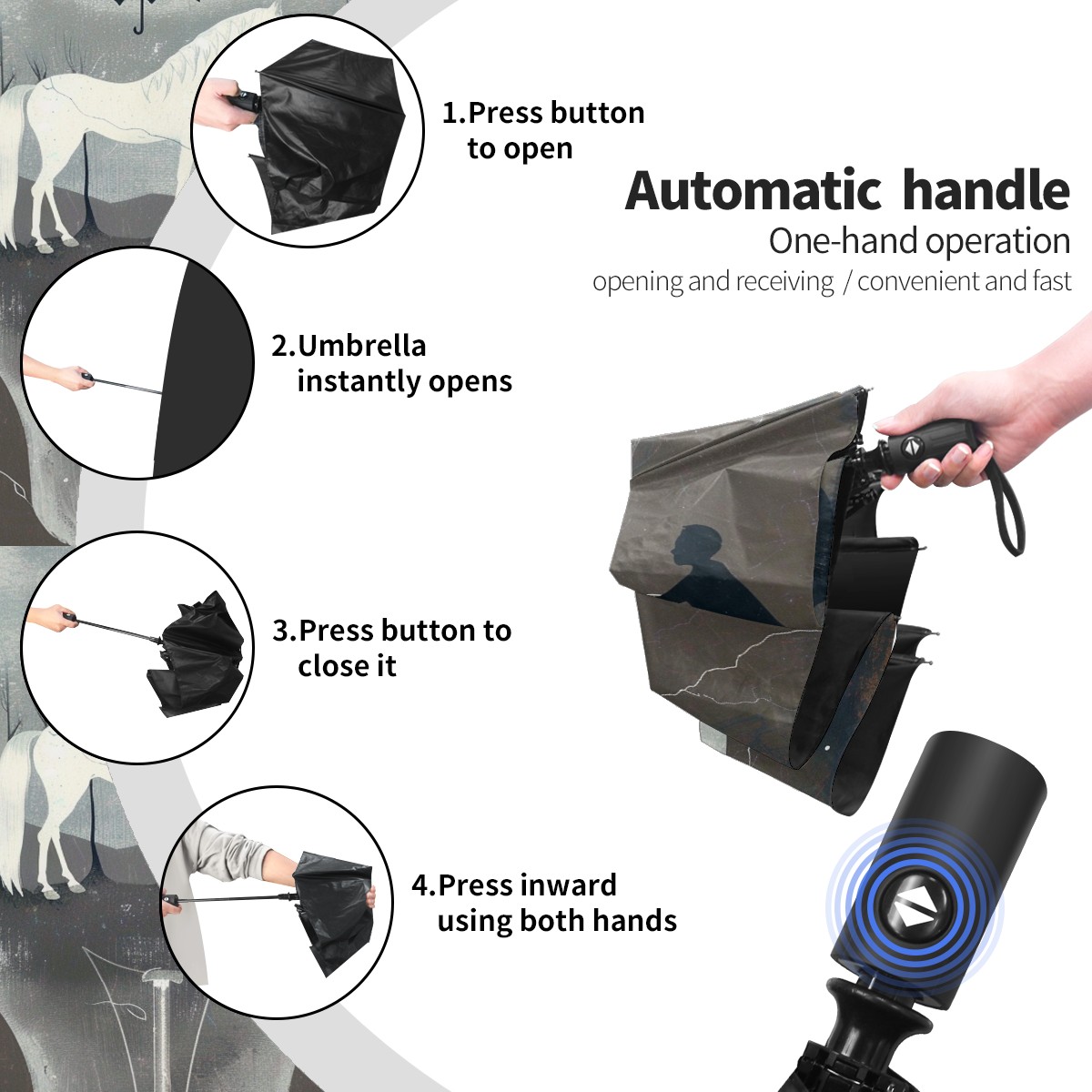 1.Press button to open

Automatic handle

One-hand operation

opening and receiving / convenient and fast

2.Umbrella instantly opens

3.Press button to close it

4.Press inward using both hands