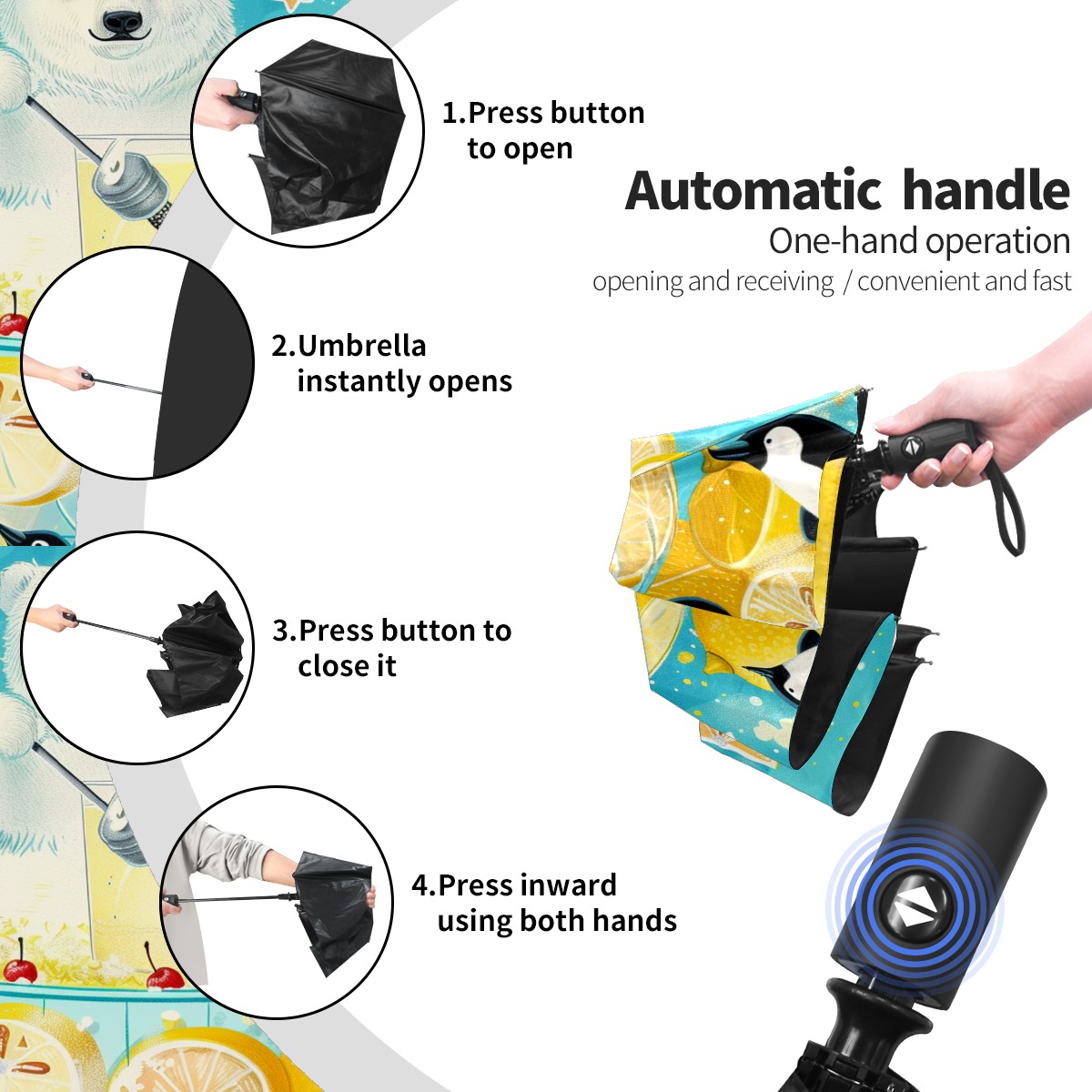 1.Press button to open

Automatic handle
One-hand operation
opening and receiving / convenient and fast

2.Umbrella instantly opens

3.Press button to close it

4.Press inward using both hands