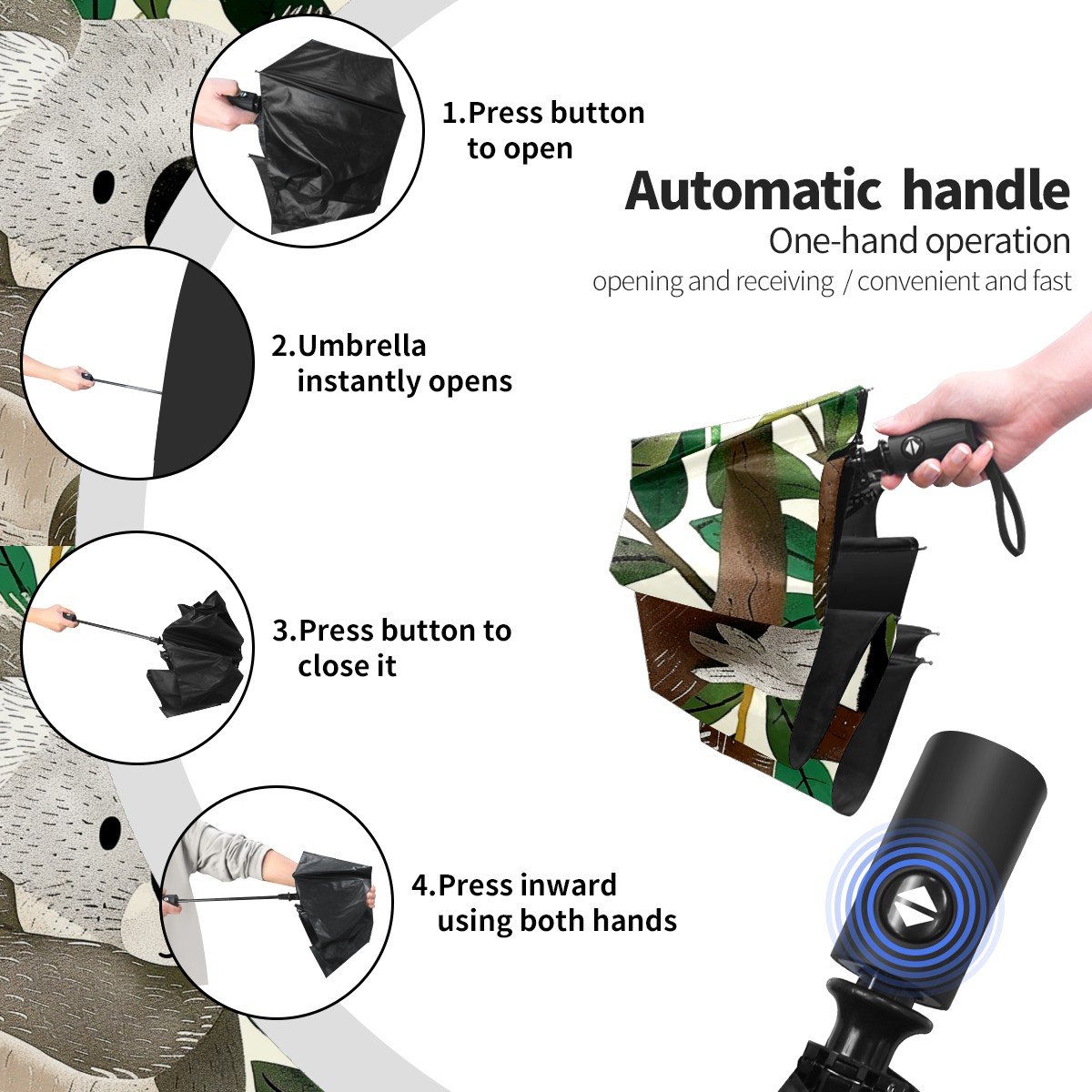 1.Press button to open

Automatic handle
One-hand operation
opening and receiving / convenient and fast

2.Umbrella instantly opens

3.Press button to close it

4.Press inward using both hands