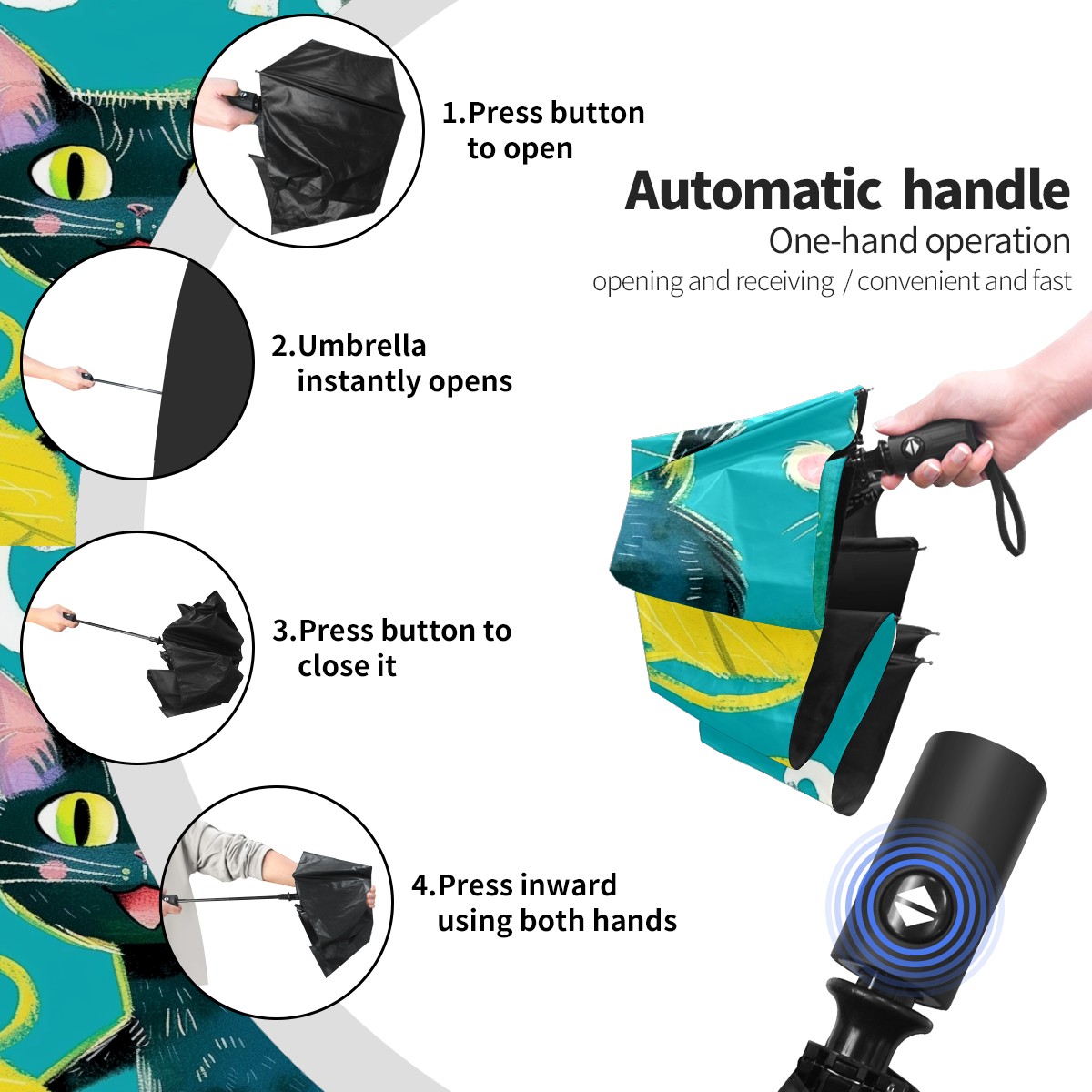 1.Press button to open

Automatic handle

One-hand operation

opening and receiving / convenient and fast

2.Umbrella instantly opens

3.Press button to close it

4.Press inward using both hands