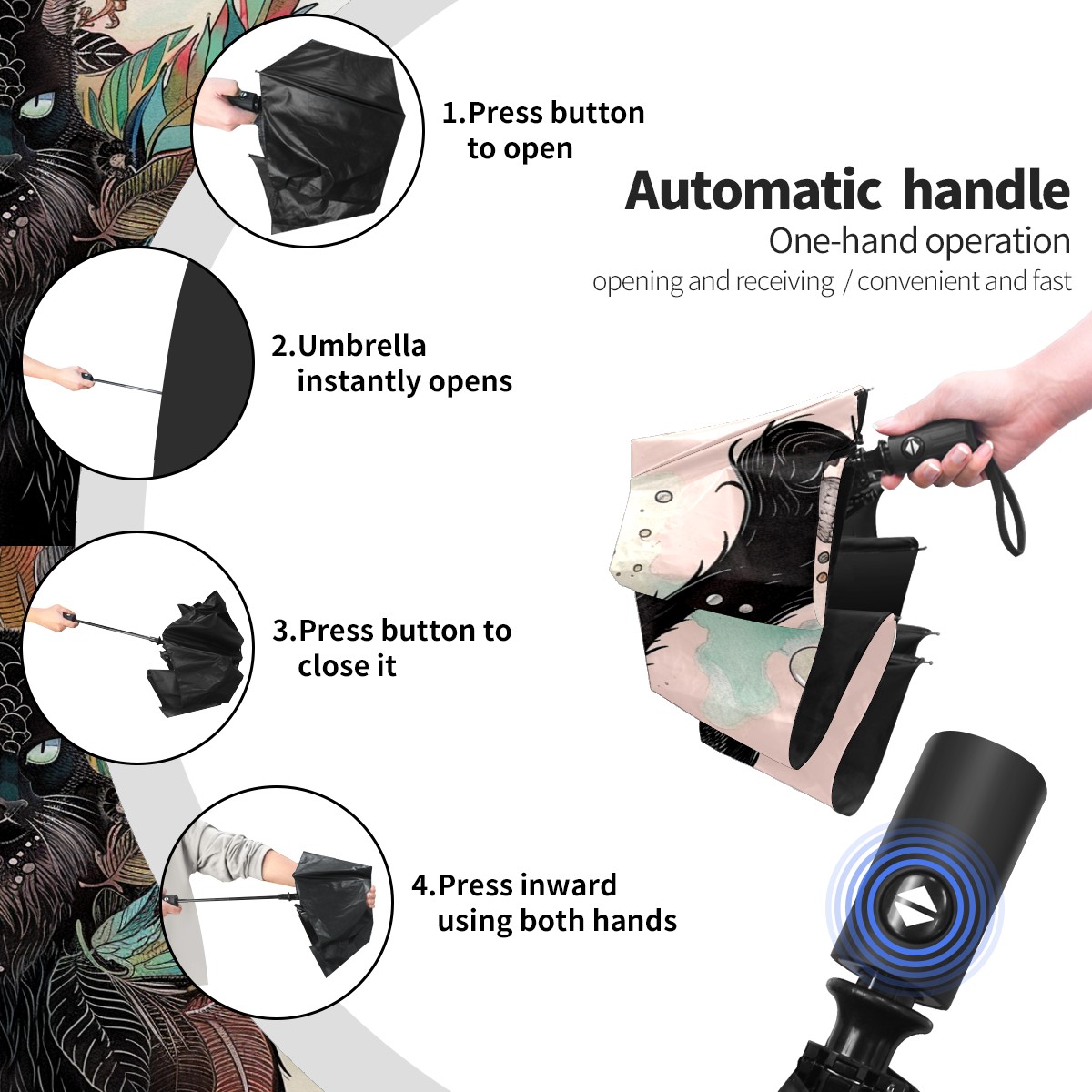 1.Press button to open

Automatic handle

One-hand operation

opening and receiving / convenient and fast

2.Umbrella instantly opens

3.Press button to close it

4.Press inward using both hands