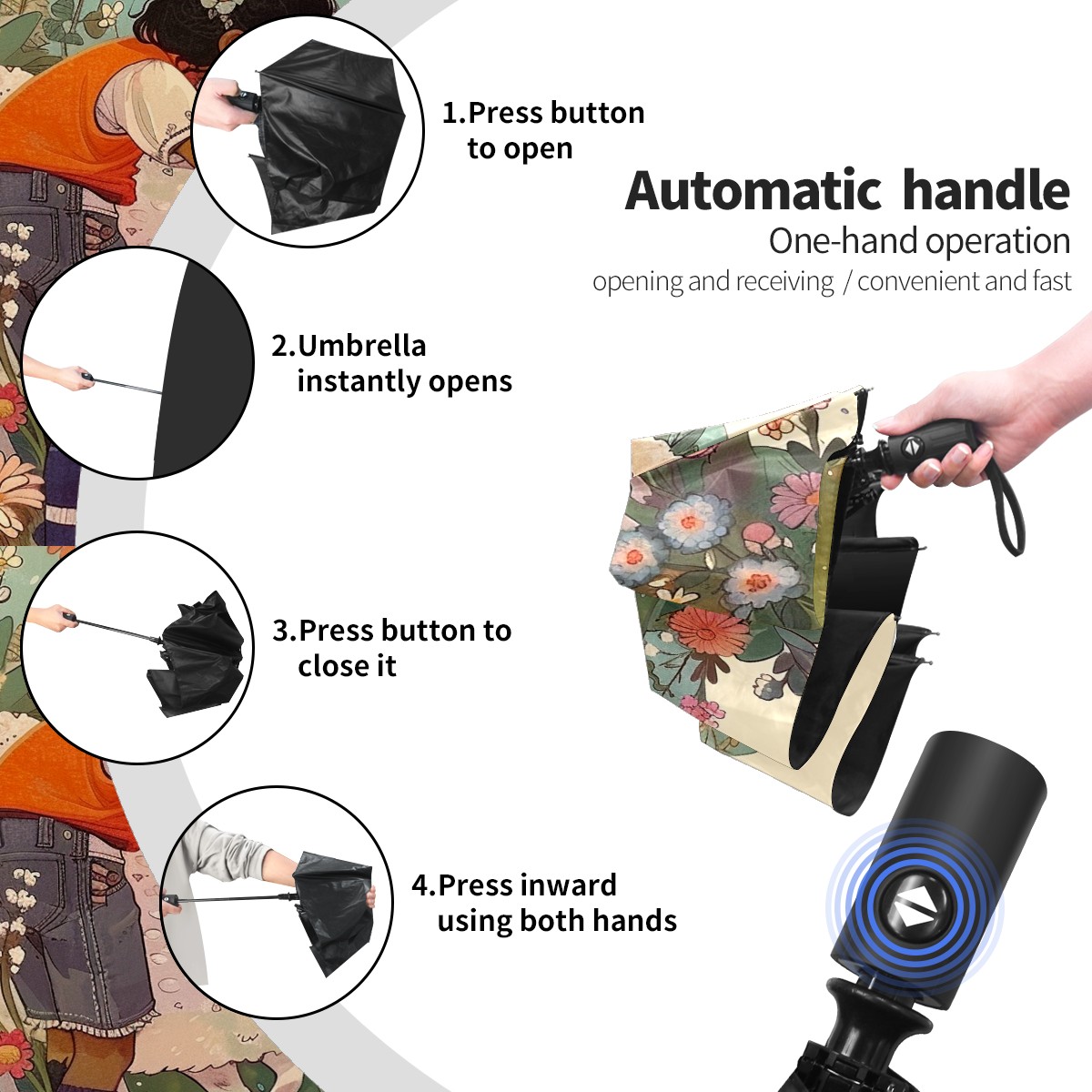 1.Press button to open

Automatic handle
One-hand operation
opening and receiving / convenient and fast

2.Umbrella instantly opens

3.Press button to close it

4.Press inward using both hands