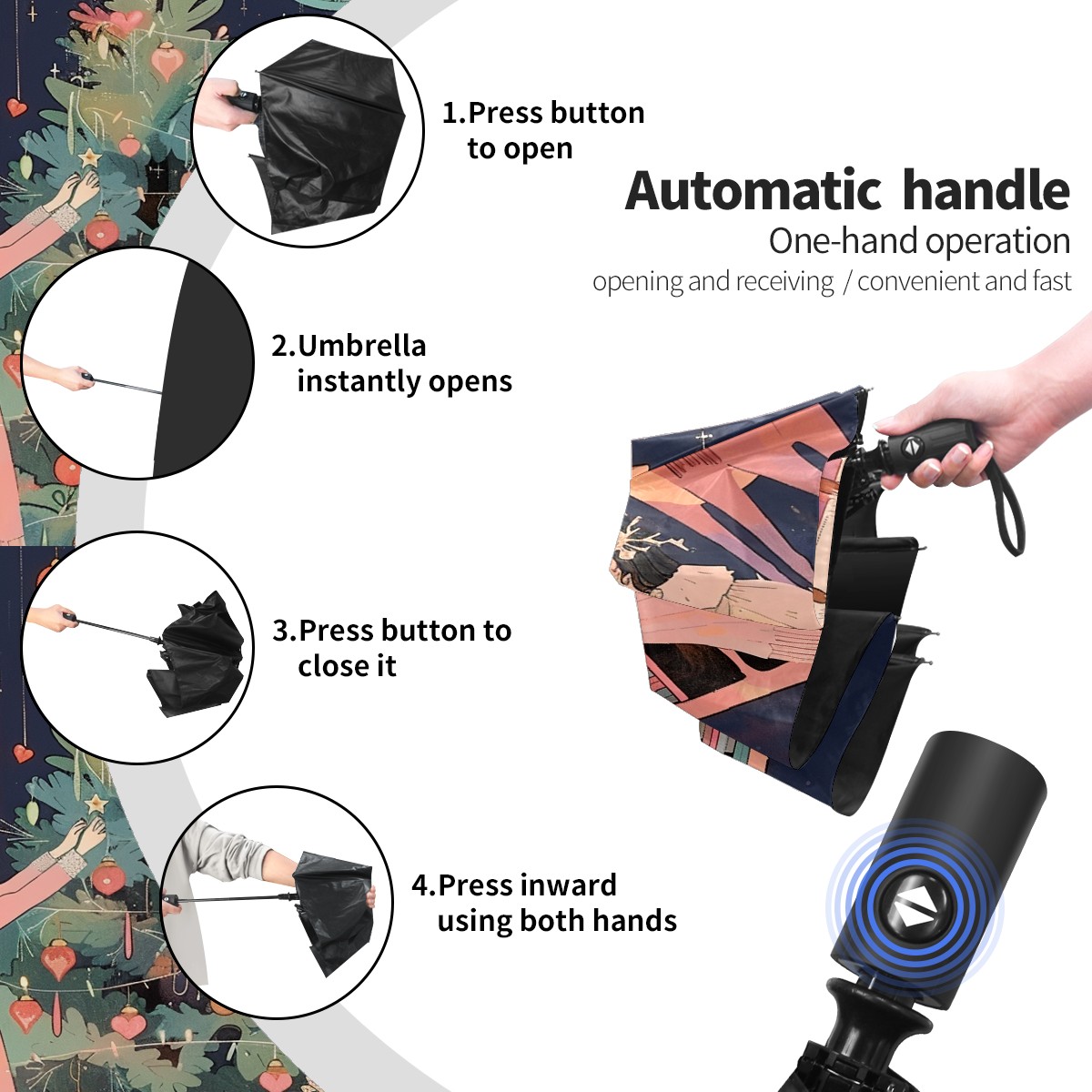 1.Press button to open

Automatic handle

One-hand operation

opening and receiving / convenient and fast

2.Umbrella instantly opens

3.Press button to close it

4.Press inward using both hands