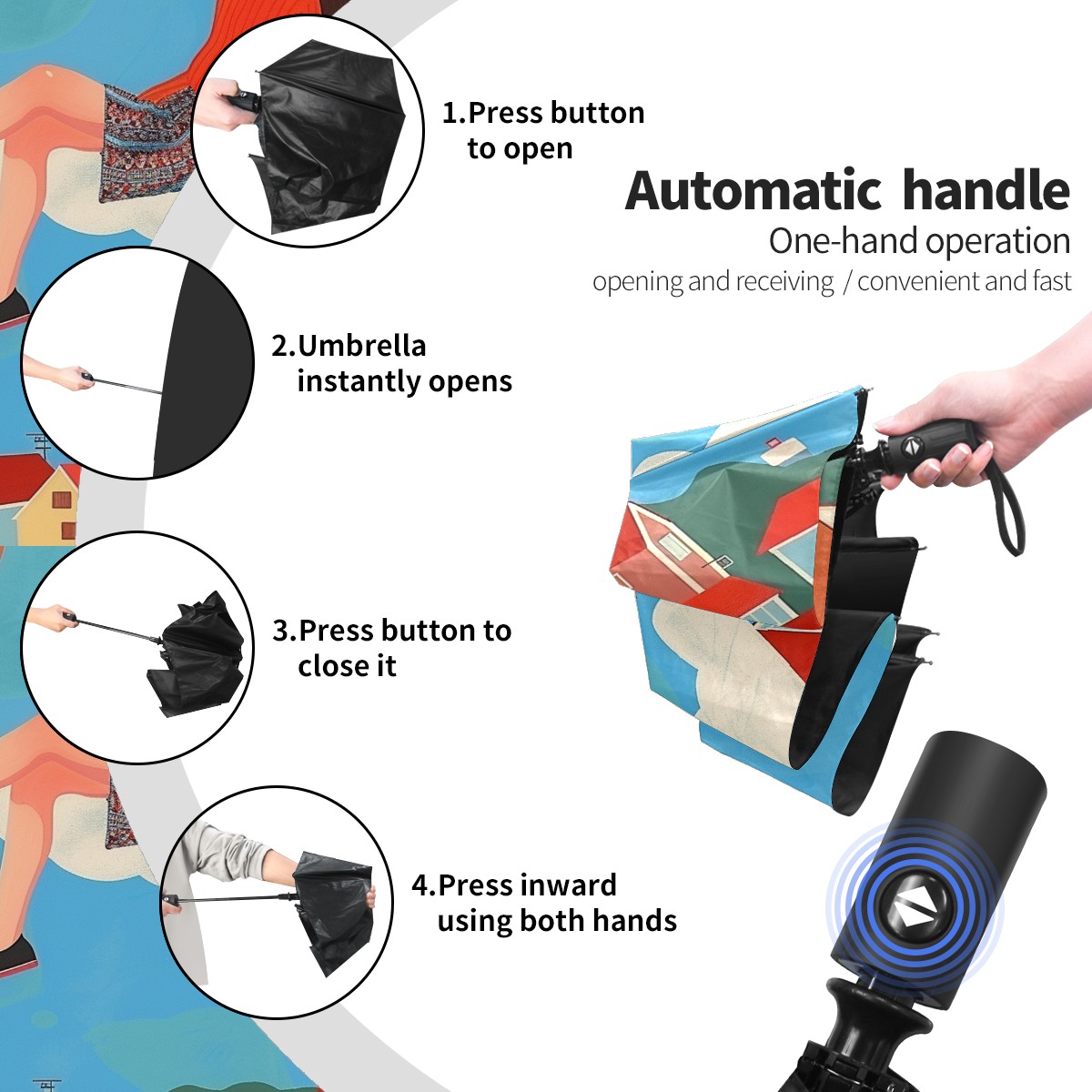 1.Press button to open

Automatic handle

One-hand operation

opening and receiving / convenient and fast

2.Umbrella instantly opens

3.Press button to close it

4.Press inward using both hands