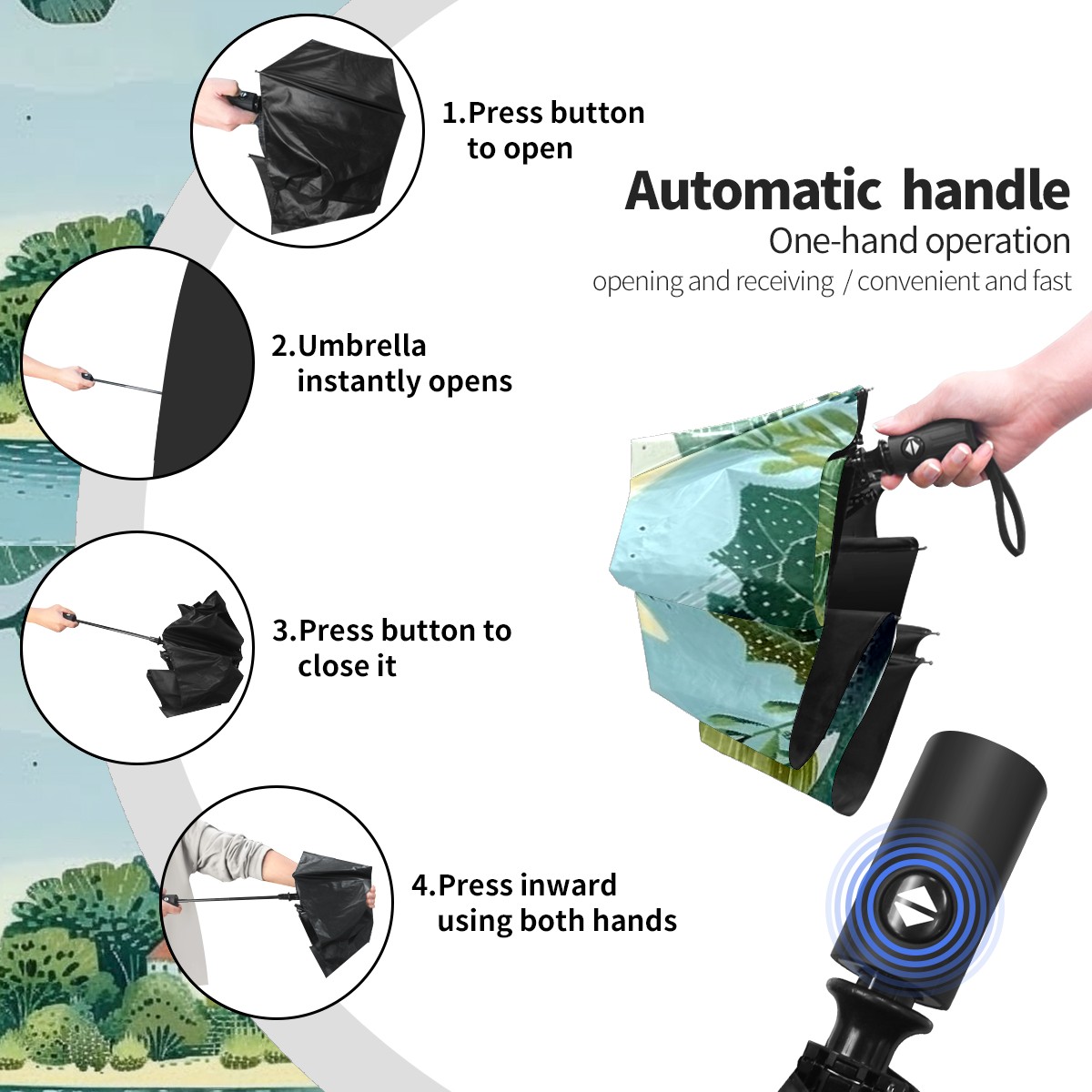 1.Press button to open

Automatic handle

One-hand operation

opening and receiving / convenient and fast

2.Umbrella instantly opens

3.Press button to close it

4.Press inward using both hands