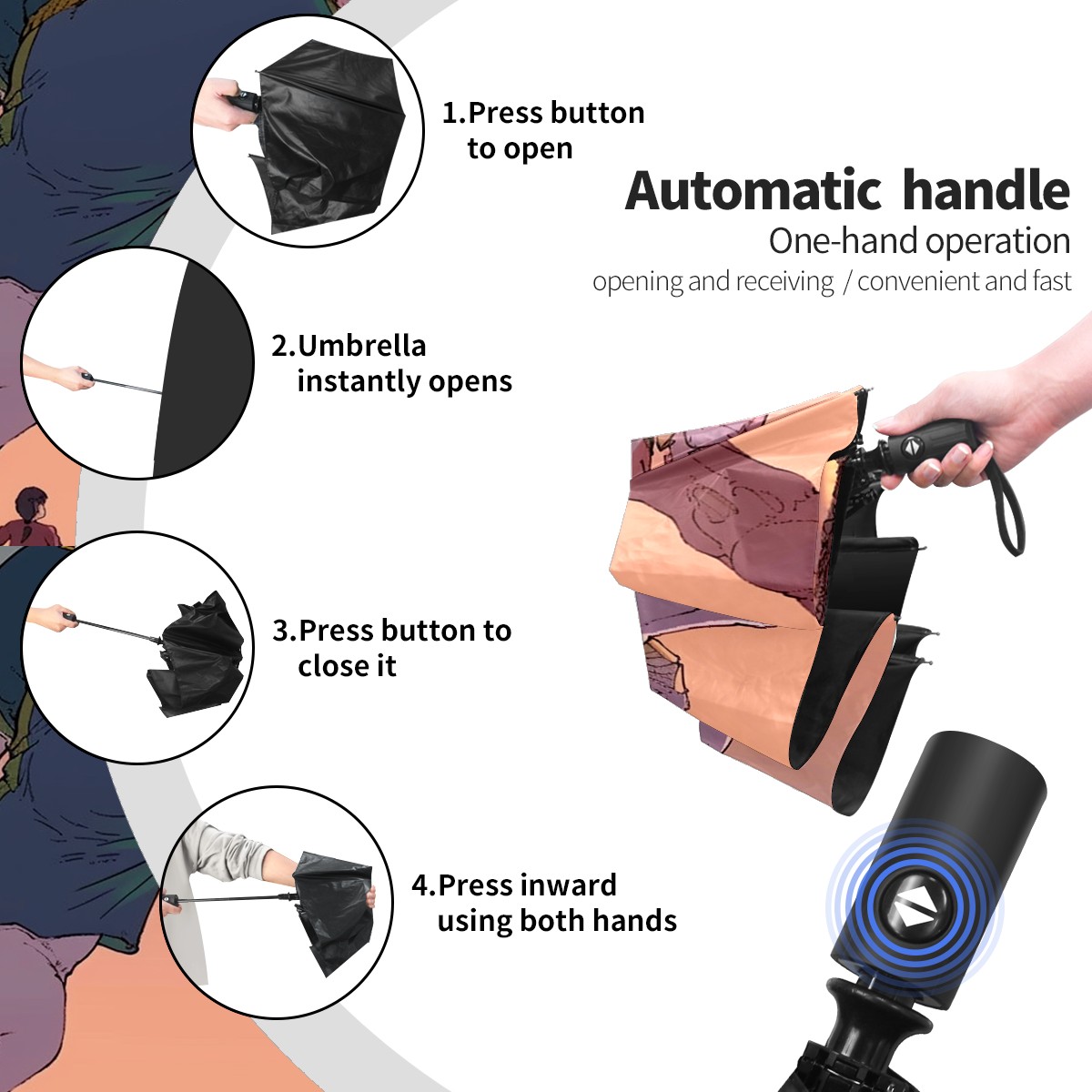 1.Press button to open

Automatic handle

One-hand operation

opening and receiving / convenient and fast

2.Umbrella instantly opens

3.Press button to close it

4.Press inward using both hands