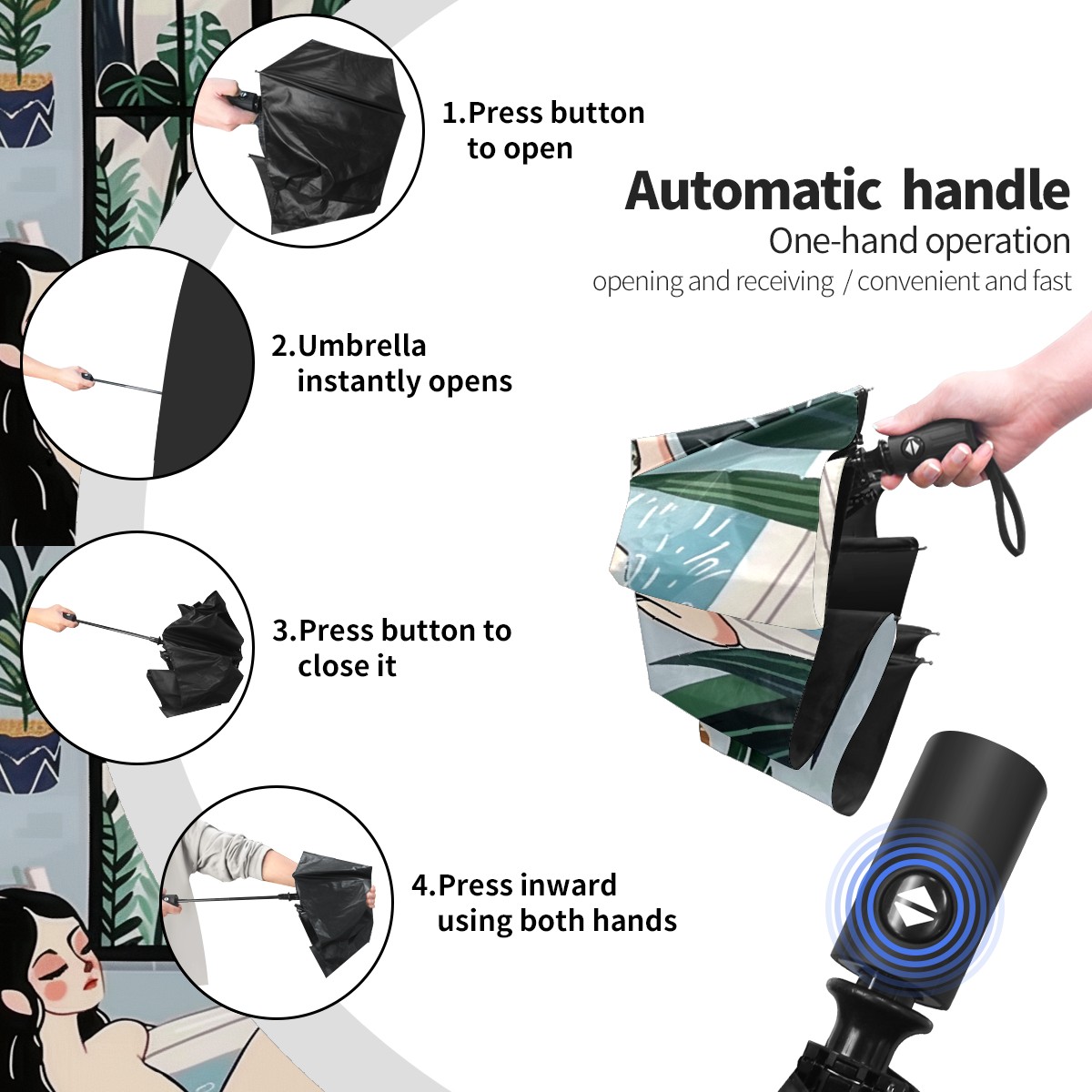 1.Press button to open

Automatic handle
One-hand operation
opening and receiving / convenient and fast

2.Umbrella instantly opens

3.Press button to close it

4.Press inward using both hands