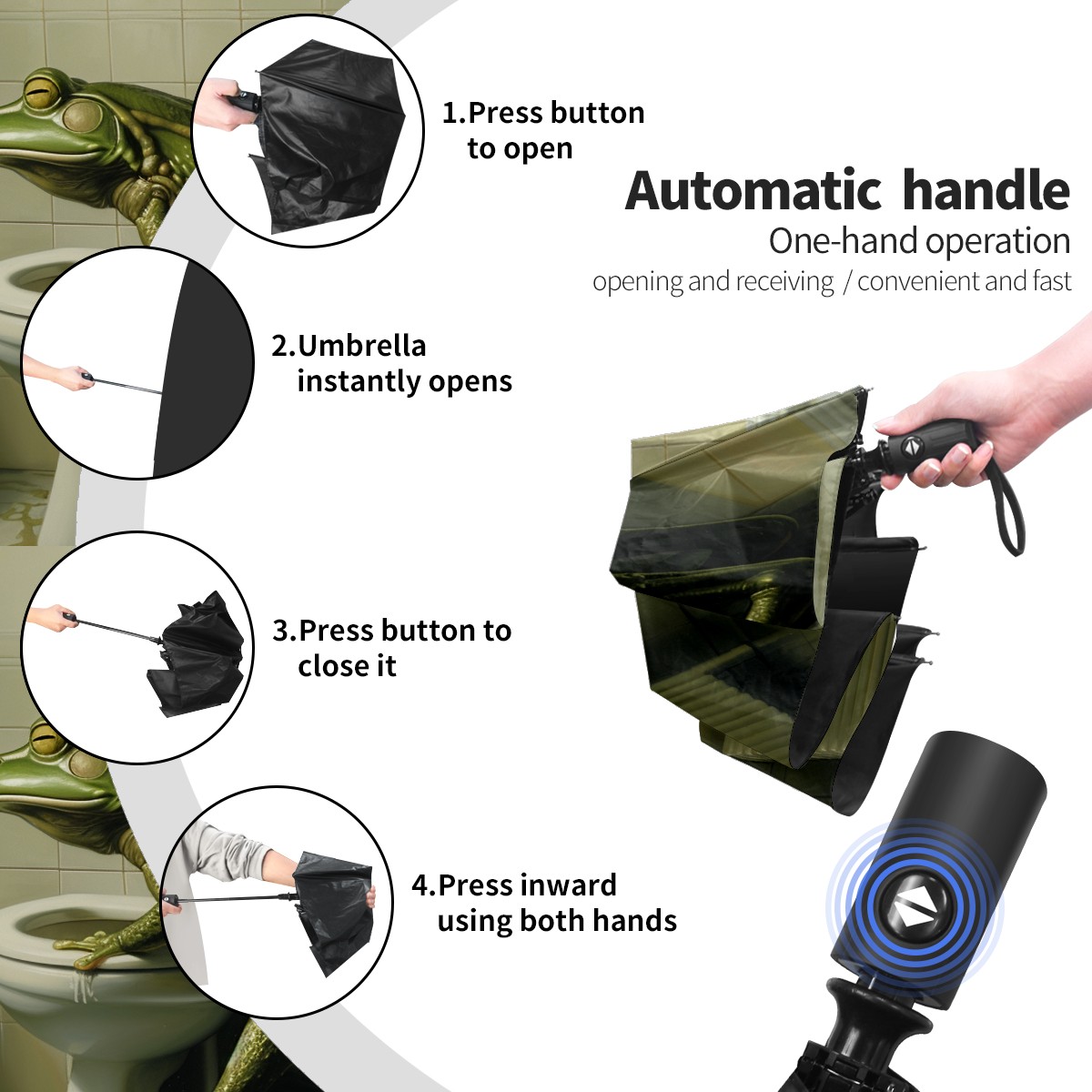 1.Press button to open

Automatic handle
One-hand operation
opening and receiving / convenient and fast

2.Umbrella instantly opens

3.Press button to close it

4.Press inward using both hands