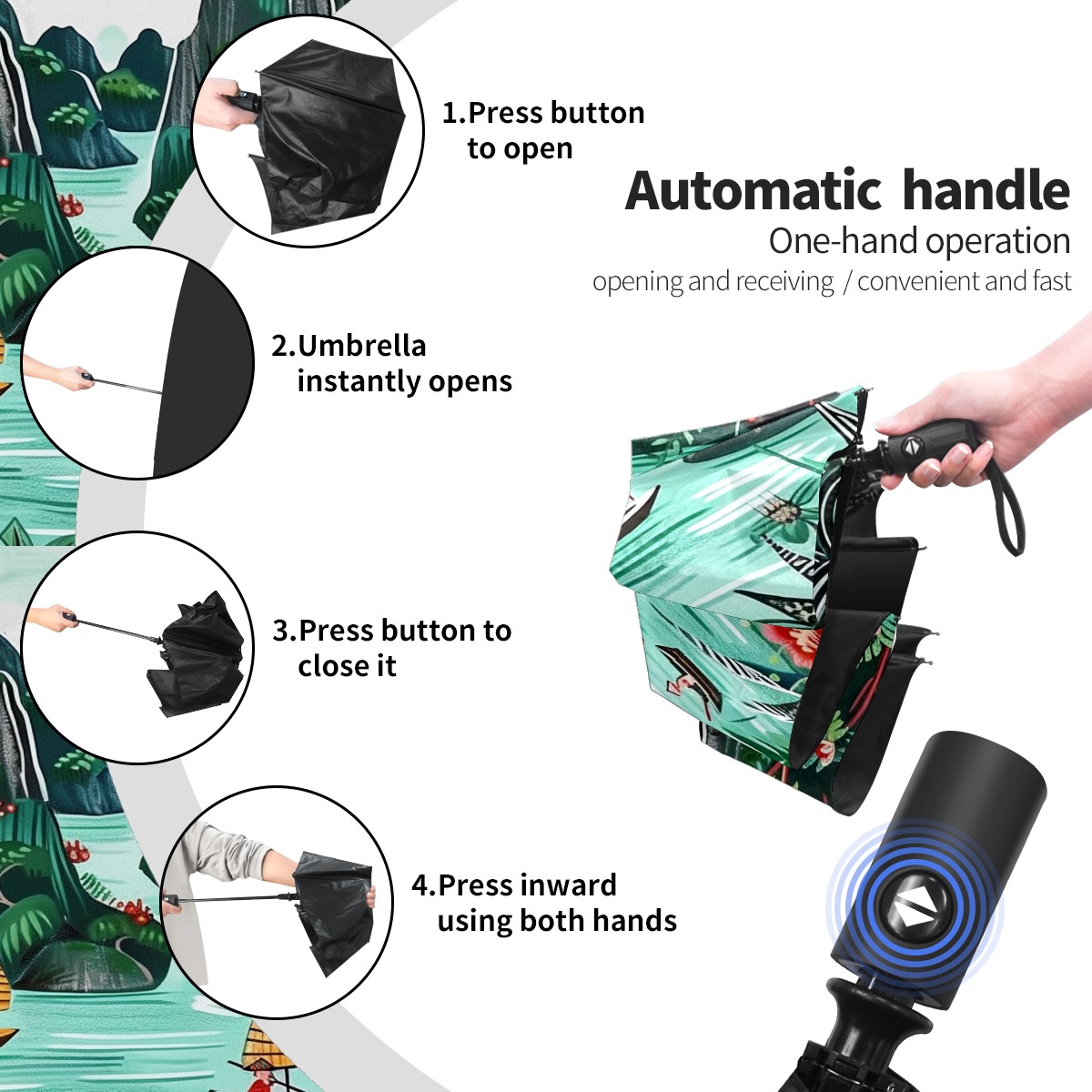 1.Press button to open

Automatic handle
One-hand operation
opening and receiving / convenient and fast

2.Umbrella instantly opens

3.Press button to close it

4.Press inward using both hands