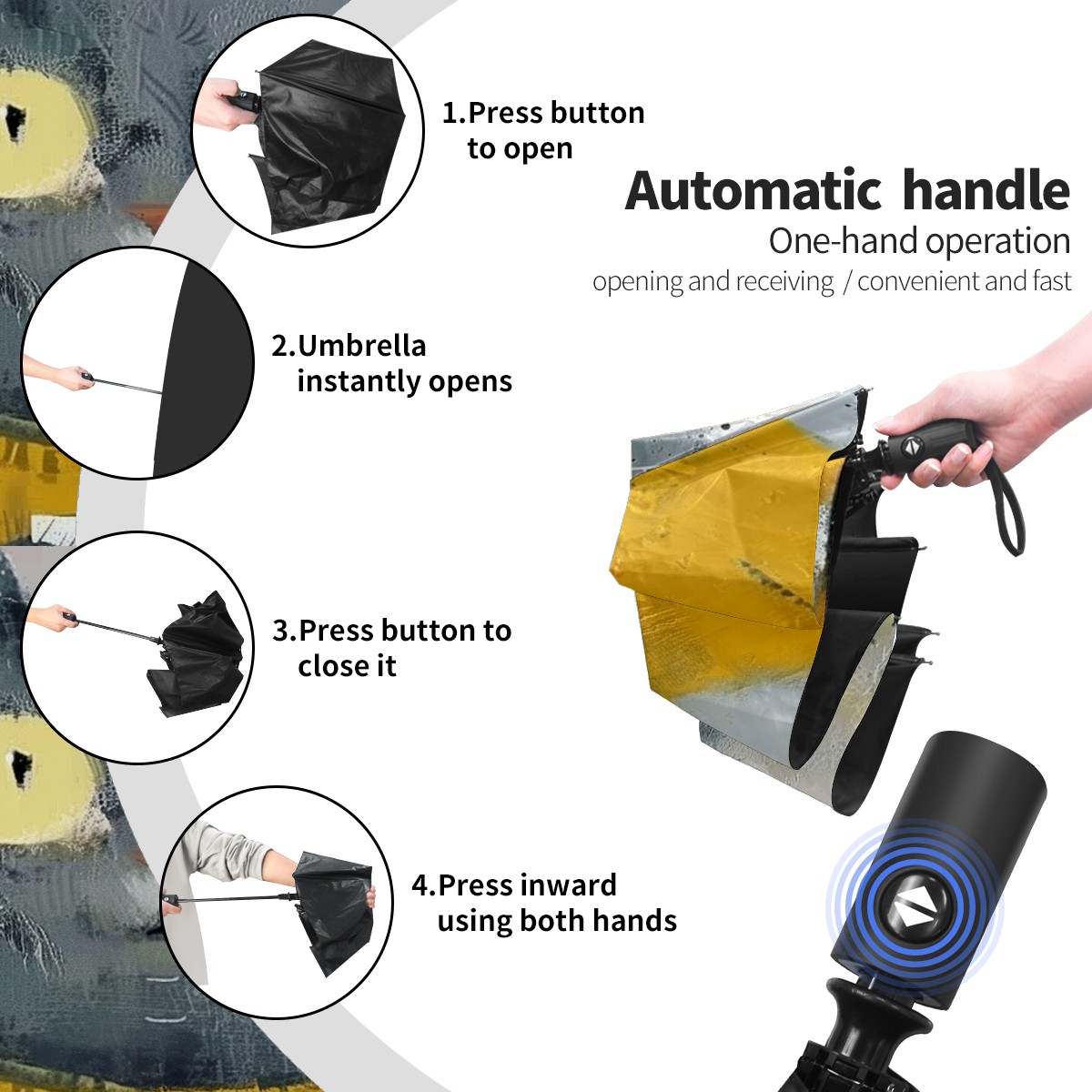 1.Press button to open

Automatic handle

One-hand operation

opening and receiving / convenient and fast

2.Umbrella instantly opens

3.Press button to close it

4.Press inward using both hands